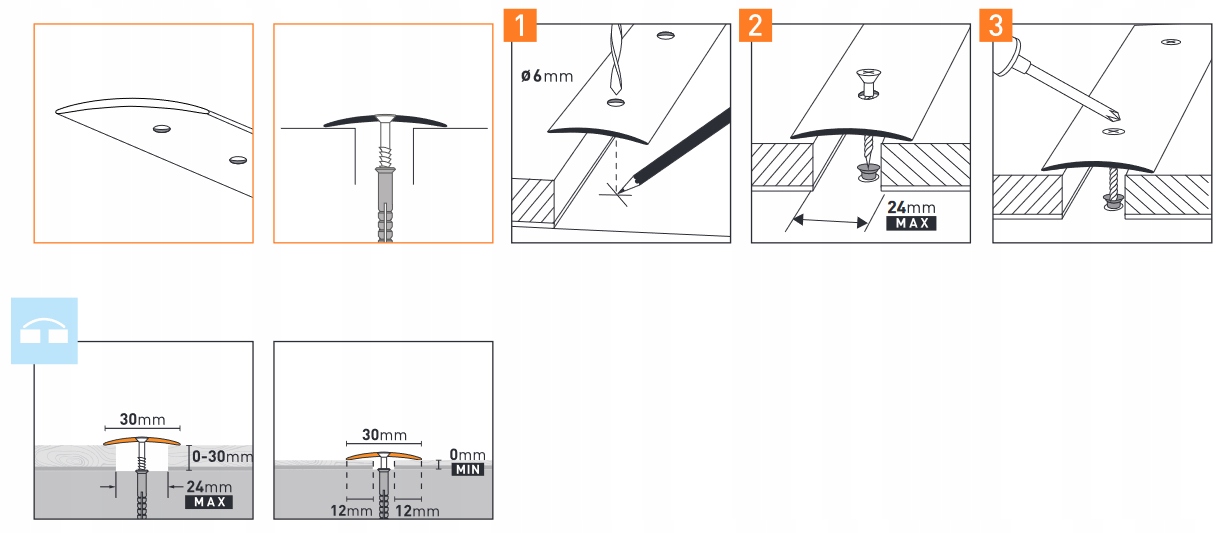 1

ø6mm

2

24mm
MAX

3

30mm
0-30mm
24mm
MAX

30mm
0mm
MIN
12mm 12mm