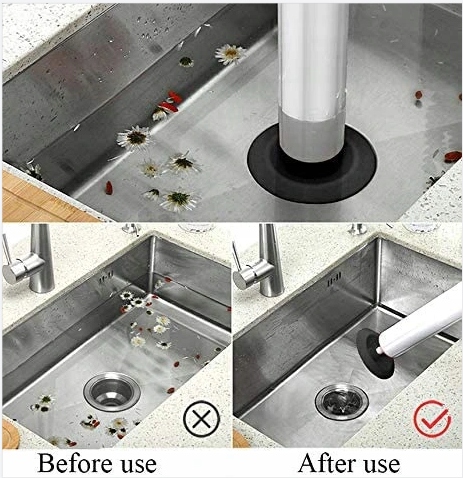 Before use

After use