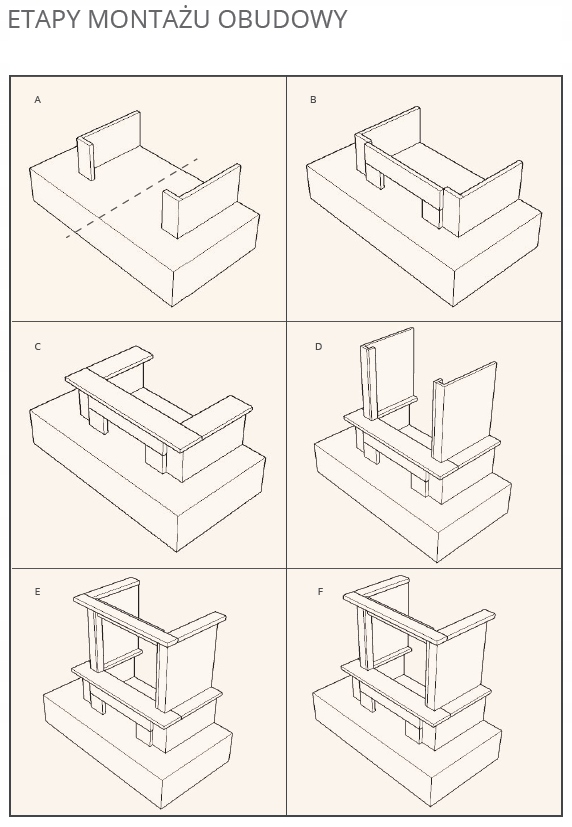 ETAPY MONTAŻU OBUDOWY

A

B

C

D

E

F