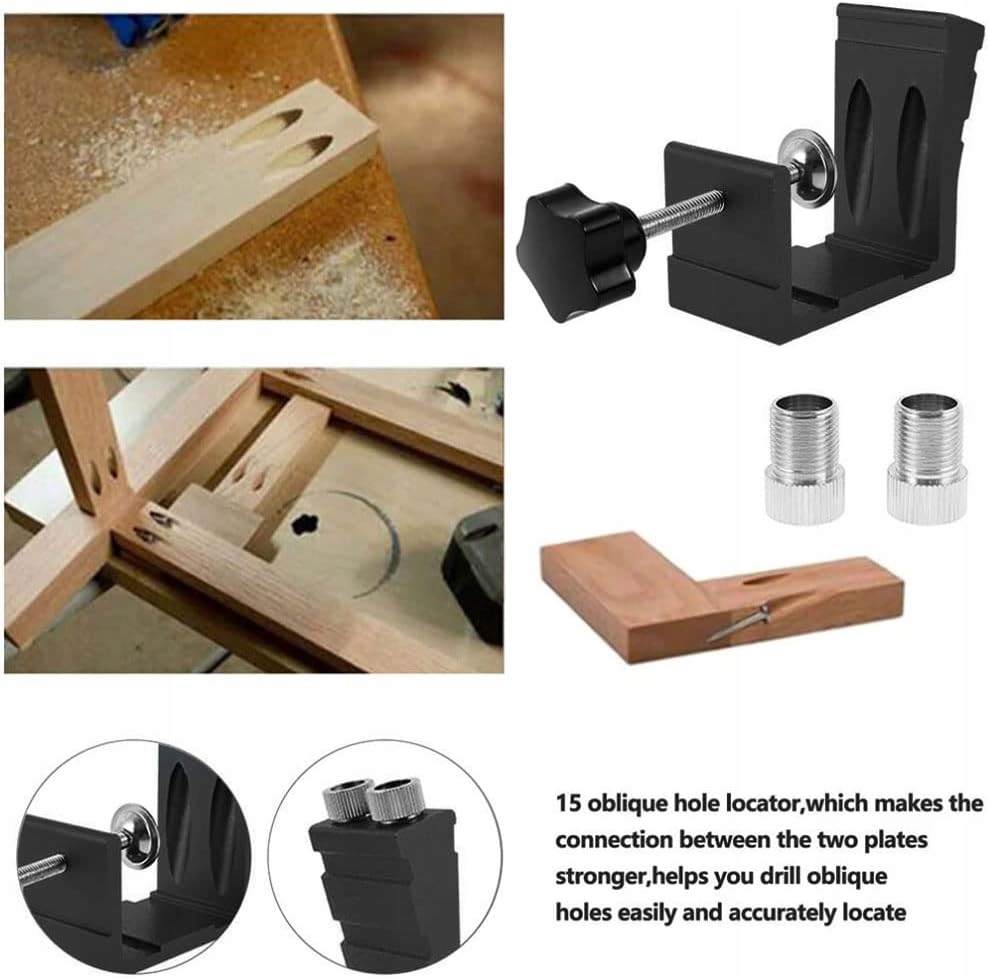 15 oblique hole locator,which makes the connection between the two plates stronger,helps you drill oblique holes easily and accurately locate