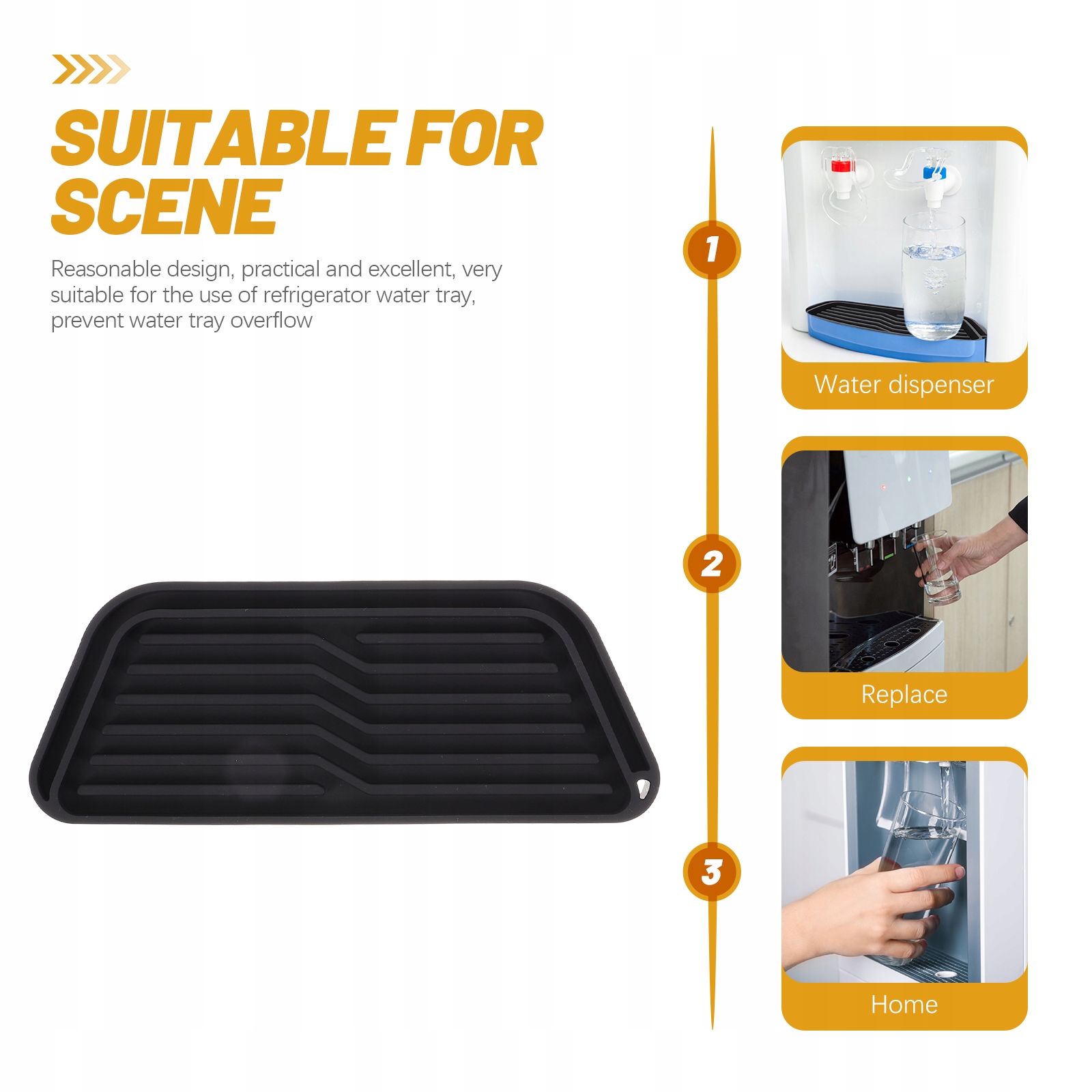 SUITABLE FOR SCENE

Reasonable design, practical and excellent, very suitable for the use of refrigerator water tray, prevent water tray overflow

1

Water dispenser

2

Replace

3

Home