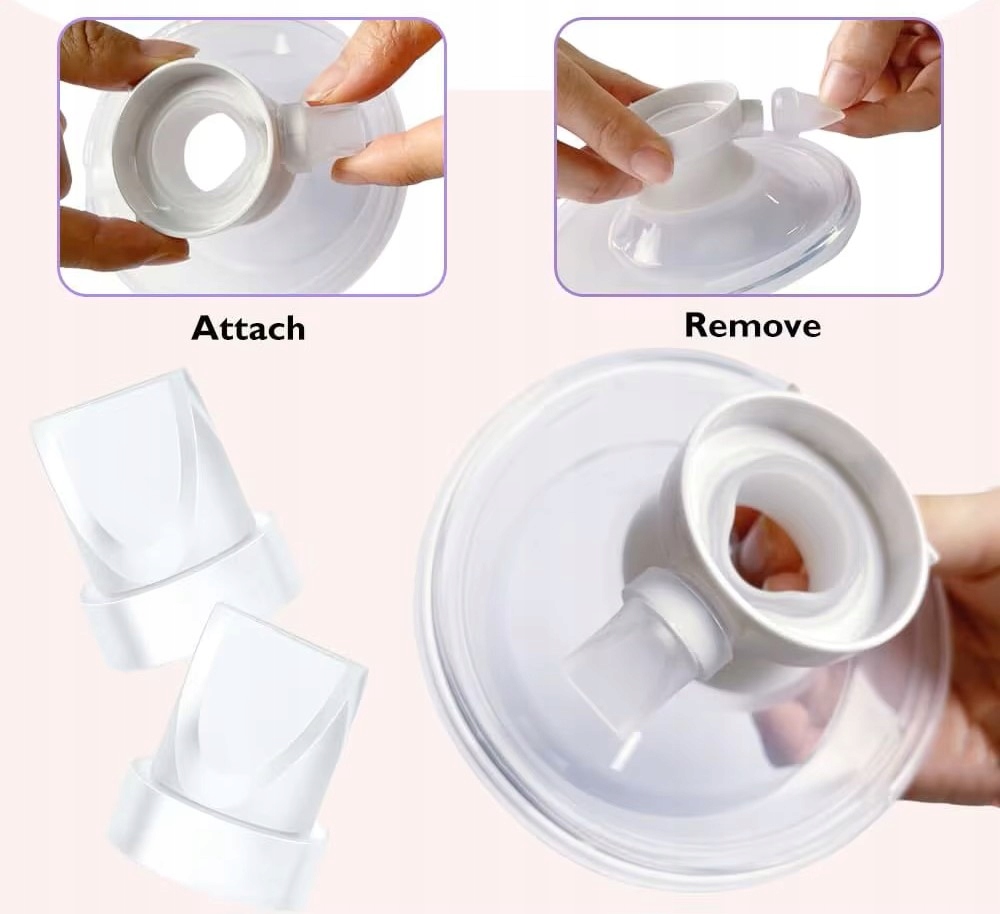 Attach

Remove