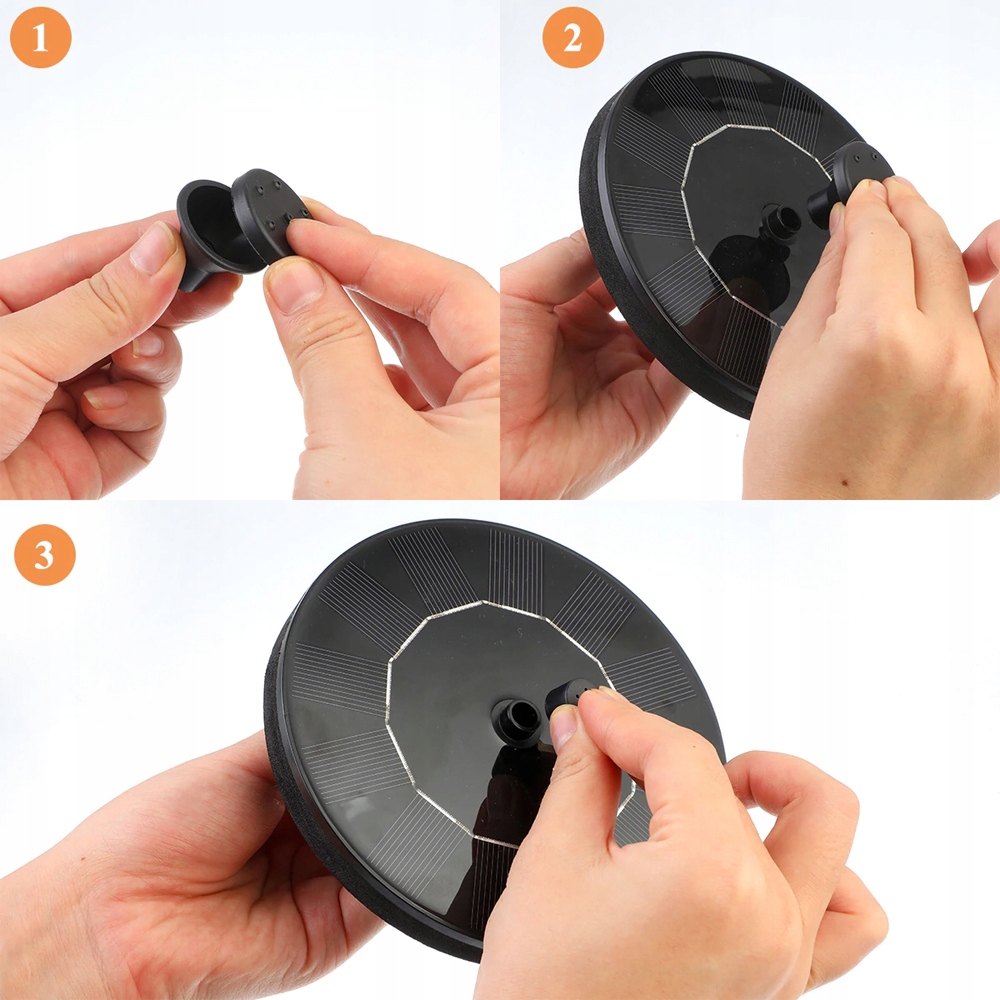 1

2

3