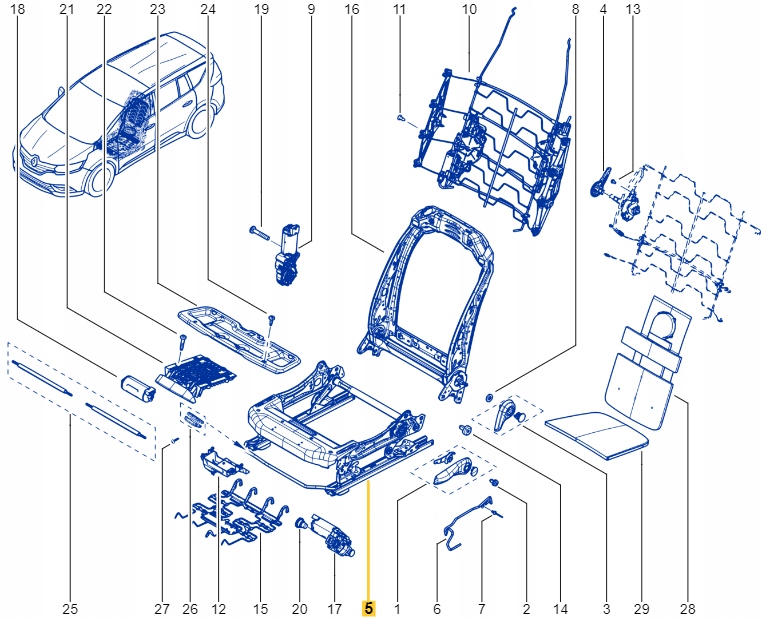 18 21 22 23 24 19 9 16 11 10 8 4 13

25 27 26 12 15 20 17 5 1 6 7 2 14 3 29 28