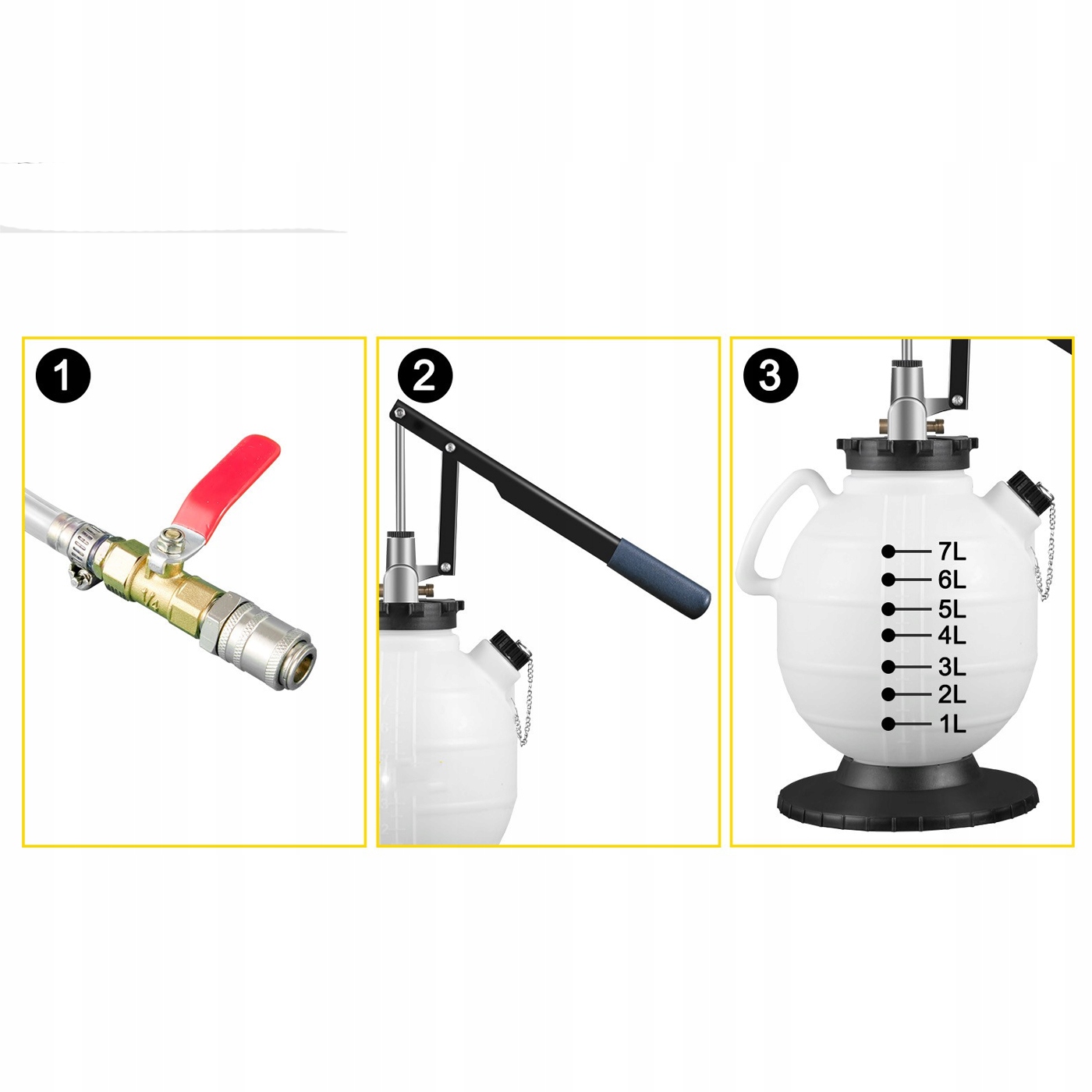 1

1/4

2

3

7L
6L
5L
4L
3L
2L
1L