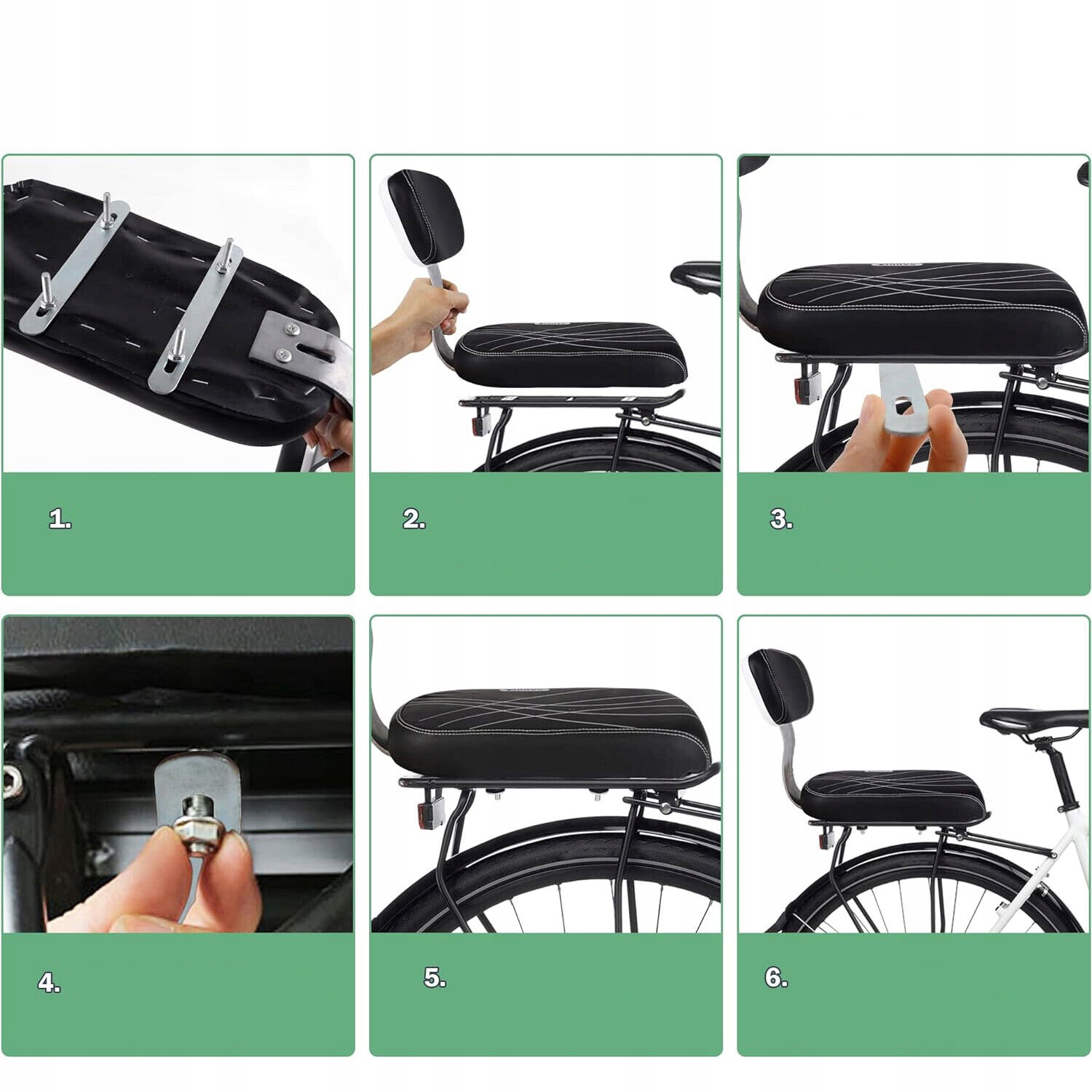 1.

2.

3.

4.

5.

6.