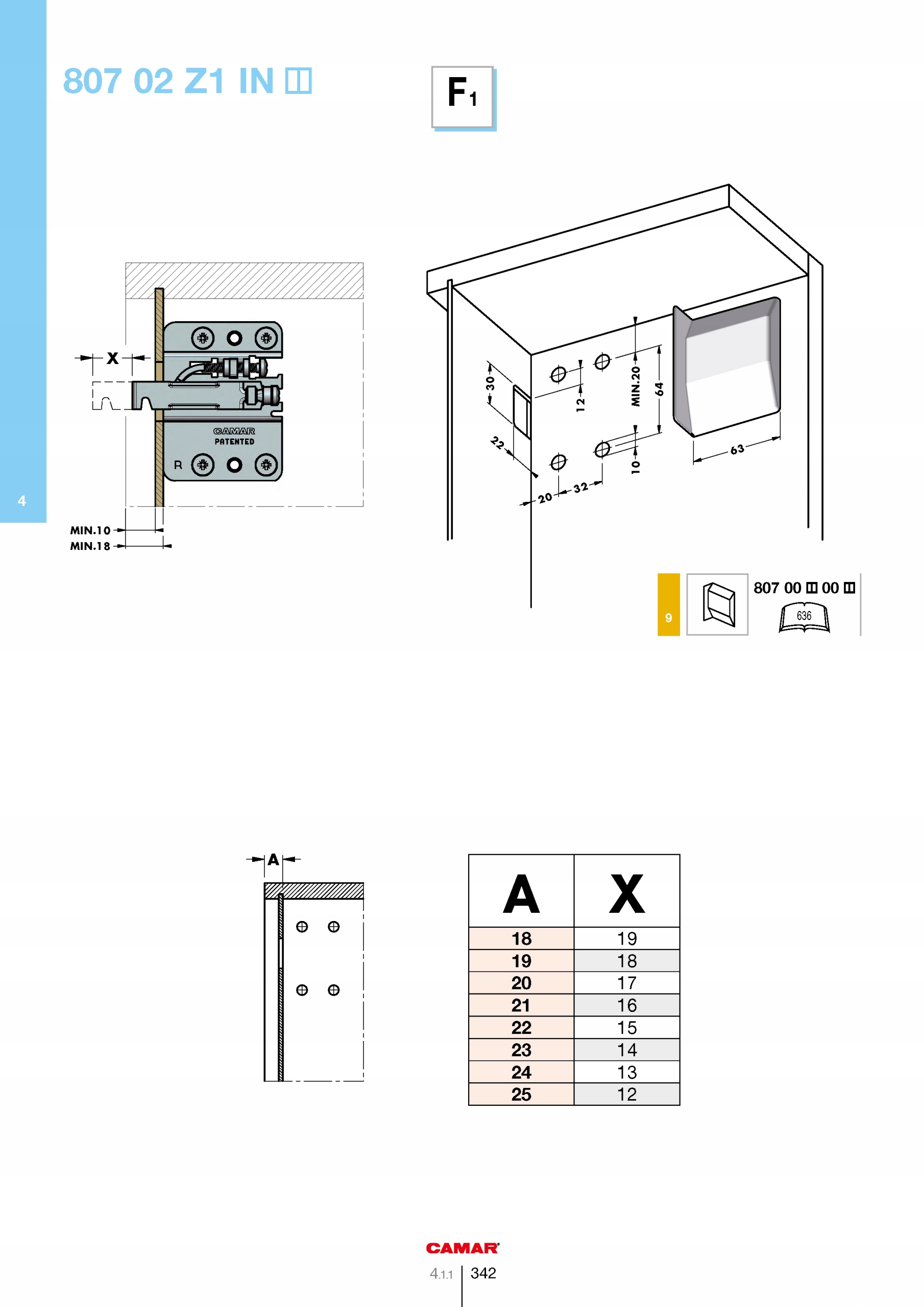 807 02 Z1 IN

$F_1$

4

X

CAMAR
PATENTED

R

MIN.10
MIN.18

30

22

12

MIN.20

64

10

20

32

63

9

807 00 00

636

A

| A | X |
|---|---|
| 18 | 19 |
| 19 | 18 |
| 20 | 17 |
| 21 | 16 |
| 22 | 15 |
| 23 | 14 |
| 24 | 13 |
| 25 | 12 |

CAMAR

4.1.1 | 342