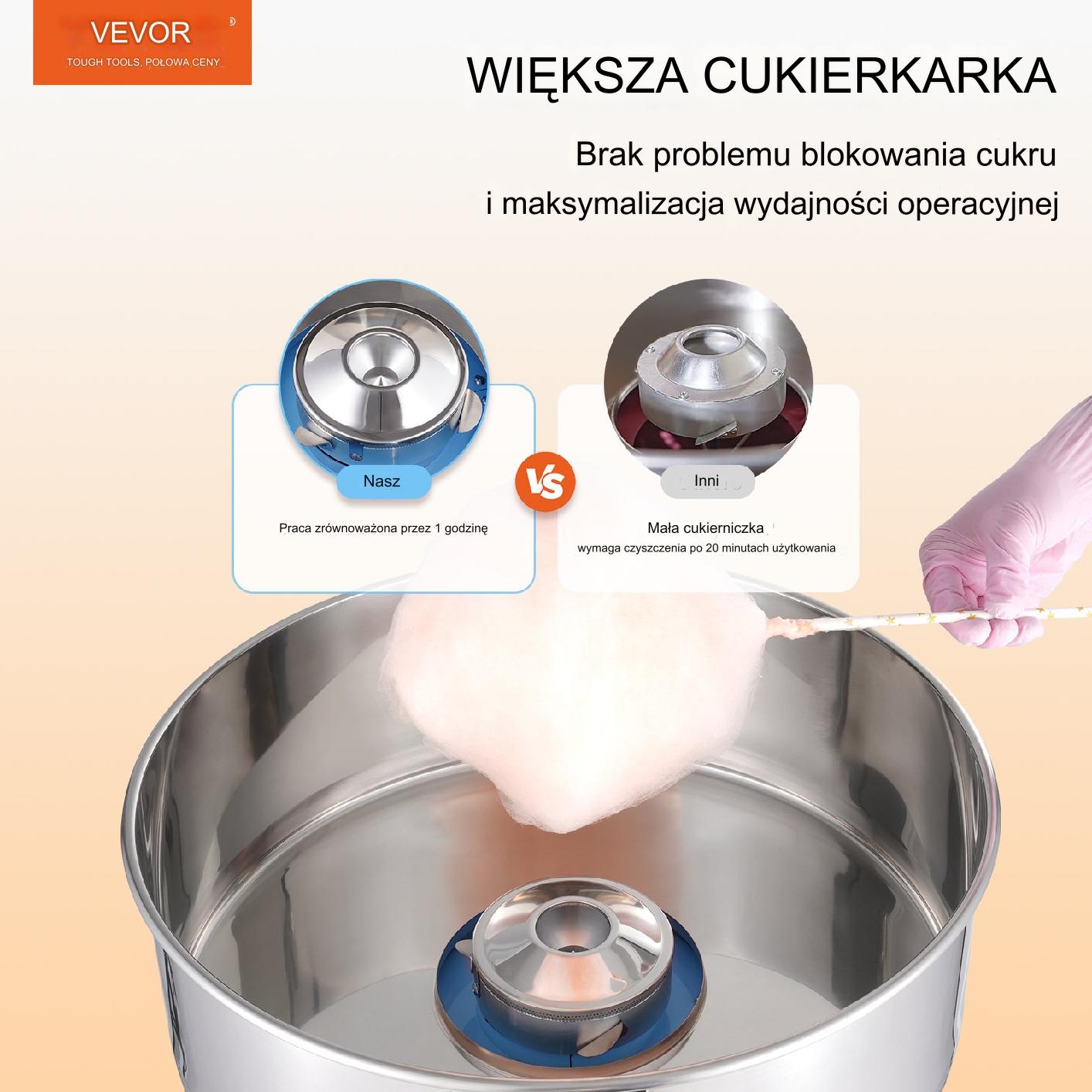 VEVOR
TOUGH TOOLS, POŁOWA CENY

WIĘKSZA CUKIERKARKA

Brak problemu blokowania cukru i maksymalizacja wydajności operacyjnej

Nasz

Praca zrównoważona przez 1 godzinę

VS

Inni

Mała cukierniczka

wymaga czyszczenia po 20 minutach użytkowania