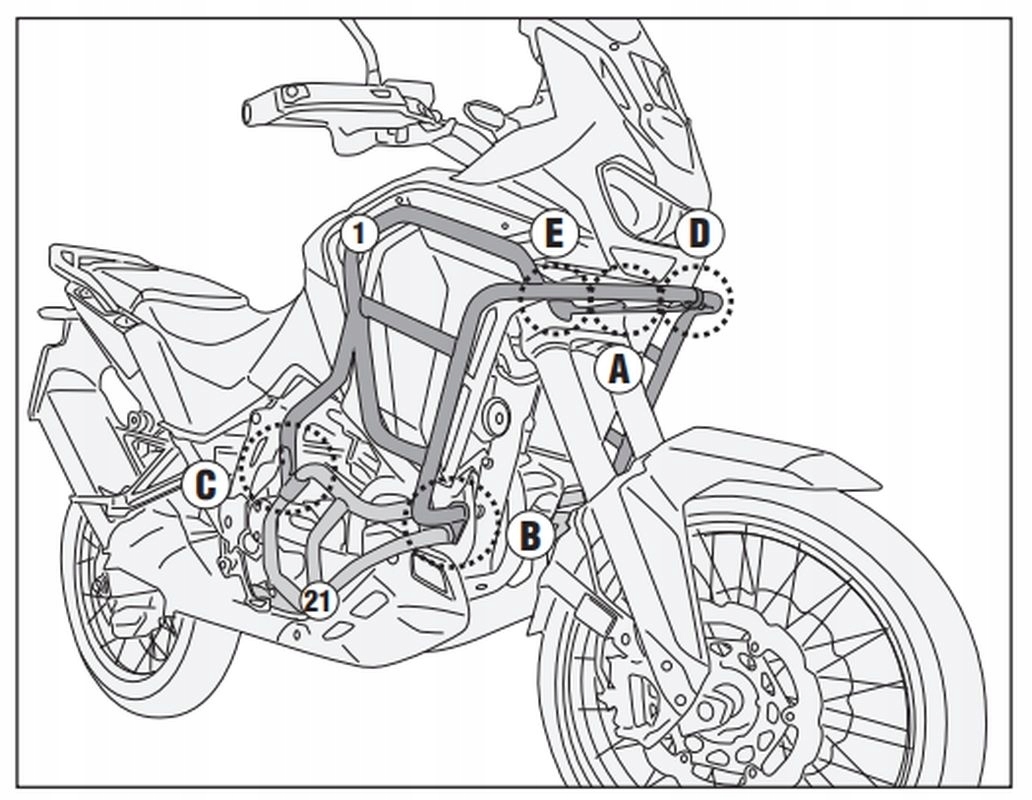 1
E
D
A
C
B
21