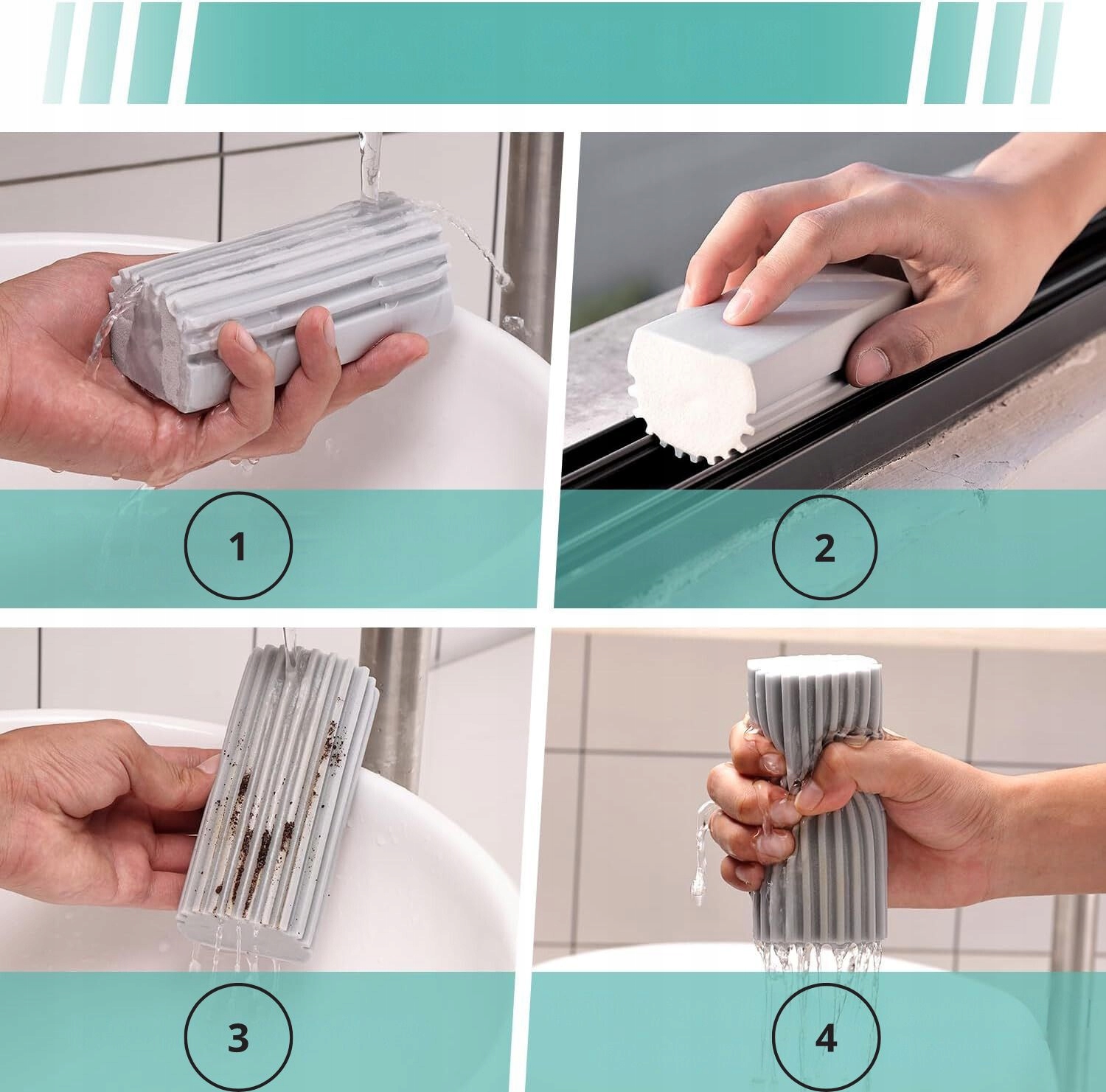 1

2

3

4