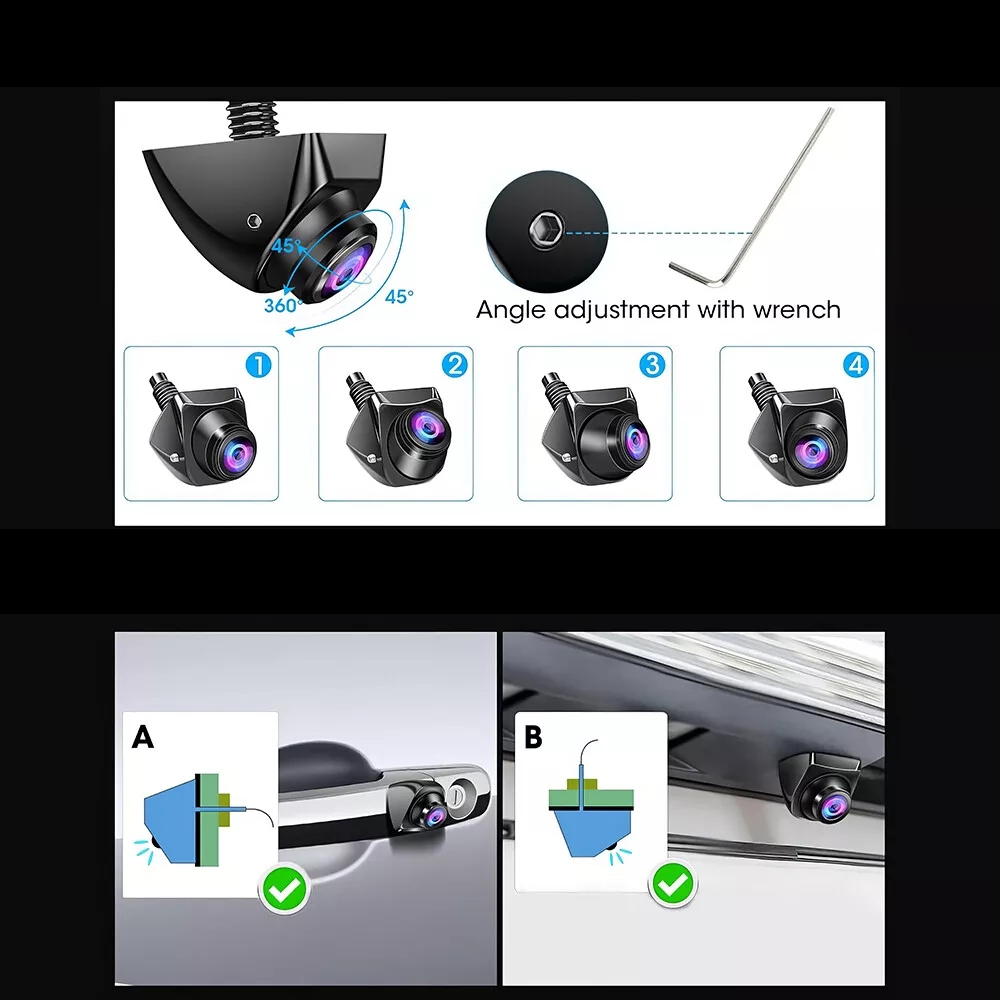 45°
360°
45°
Angle adjustment with wrench
1
2
3
4
A
B