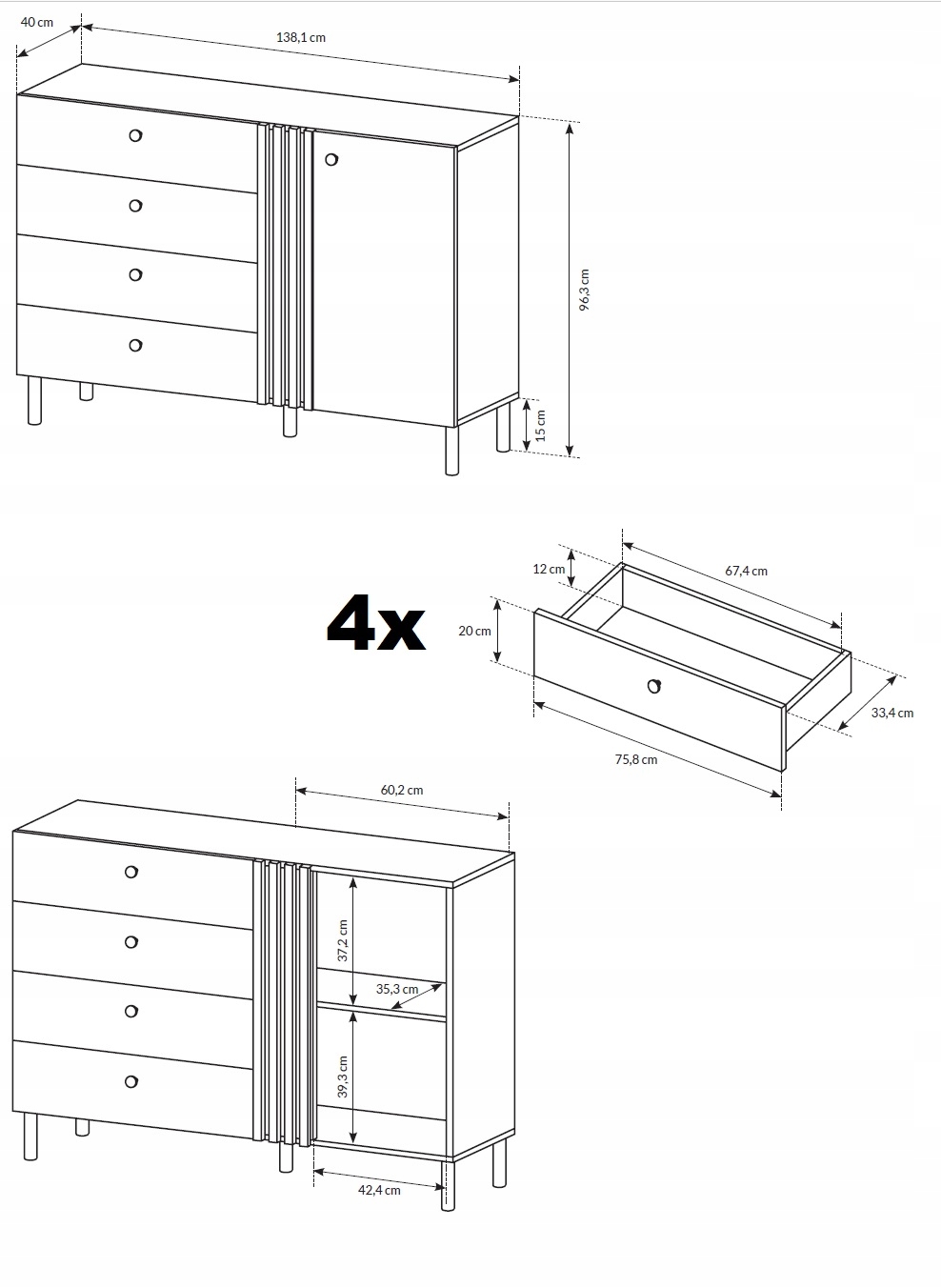 40 cm
138,1 cm
96,3 cm
15 cm

4x

12 cm
67,4 cm
20 cm
33,4 cm
75,8 cm

60,2 cm
37,2 cm
35,3 cm
39,3 cm
42,4 cm