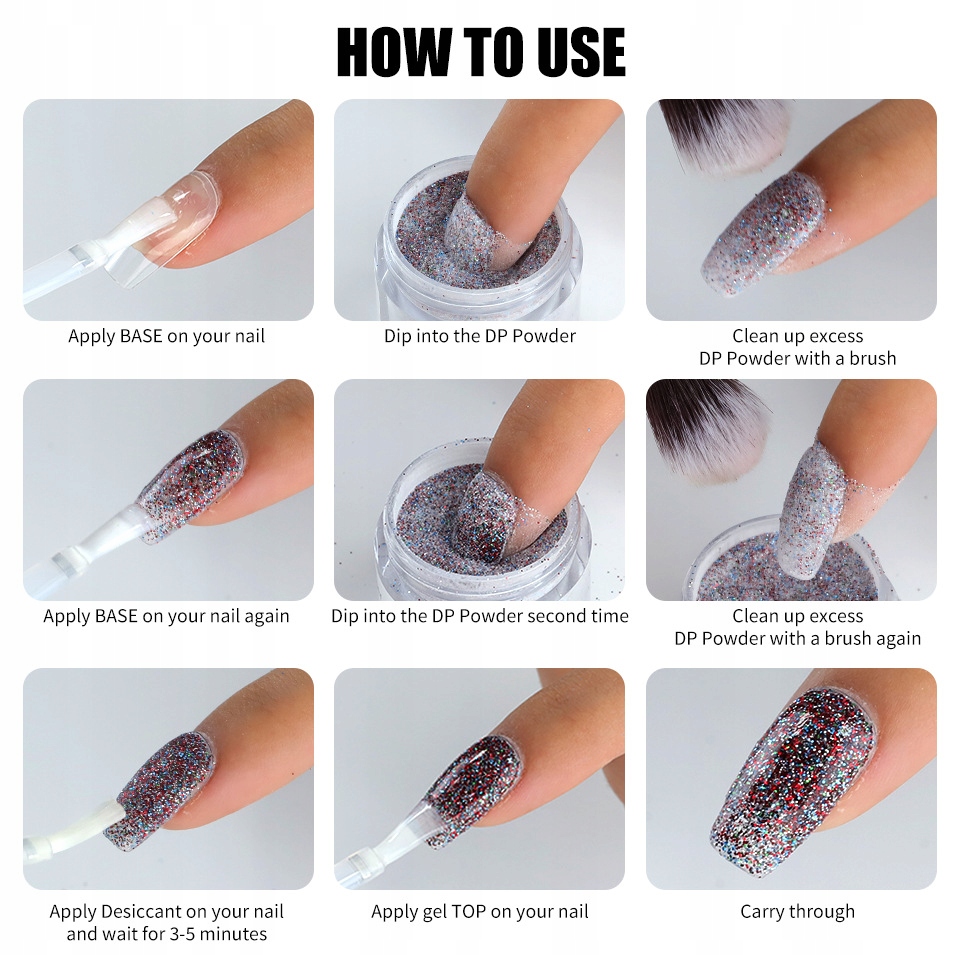 HOW TO USE

Apply BASE on your nail

Dip into the DP Powder

Clean up excess DP Powder with a brush

Apply BASE on your nail again

Dip into the DP Powder second time

Clean up excess DP Powder with a brush again

Apply Desiccant on your nail and wait for 3-5 minutes

Apply gel TOP on your nail

Carry through