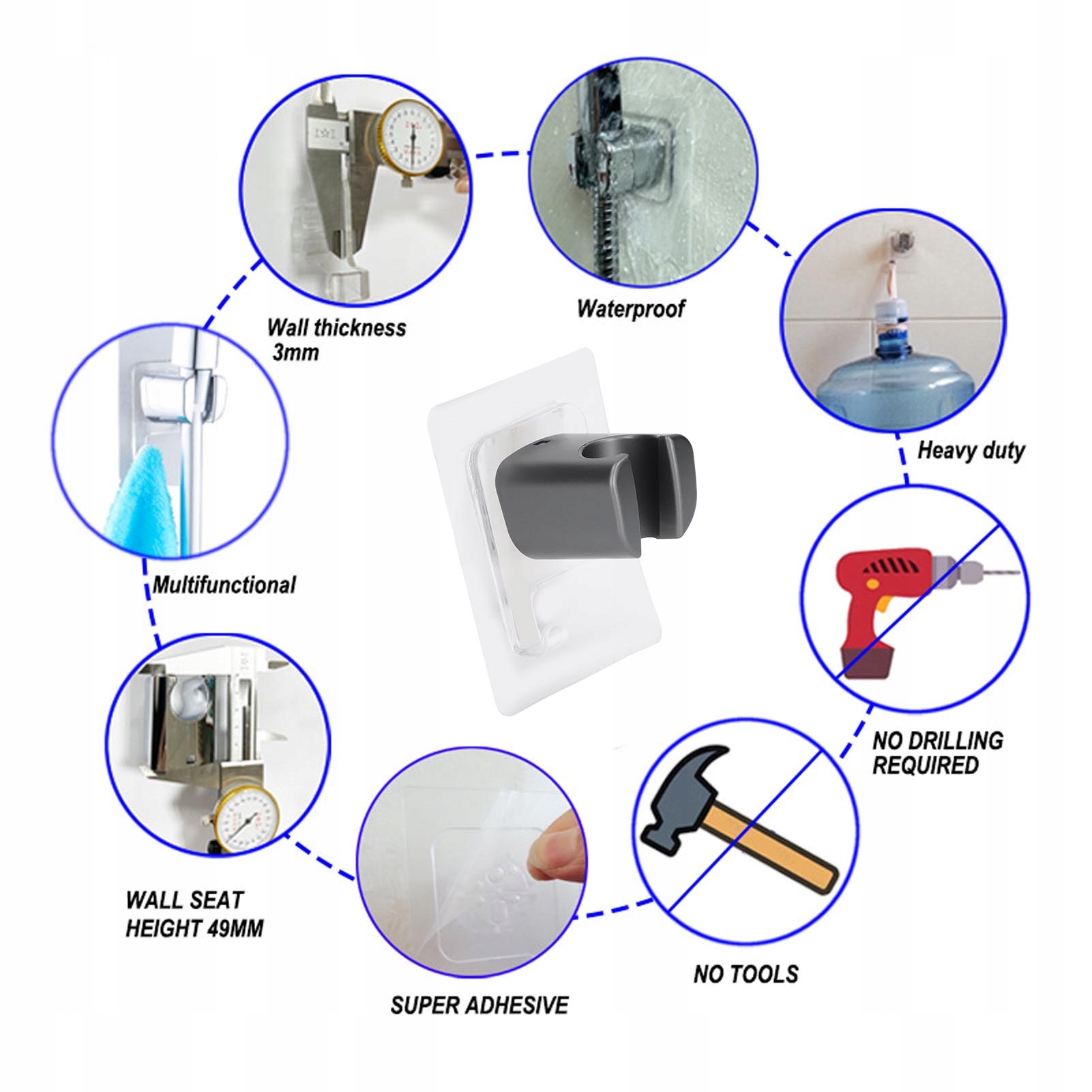 Wall thickness 3mm

Waterproof

Heavy duty

Multifunctional

NO DRILLING REQUIRED

WALL SEAT HEIGHT 49MM

SUPER ADHESIVE

NO TOOLS