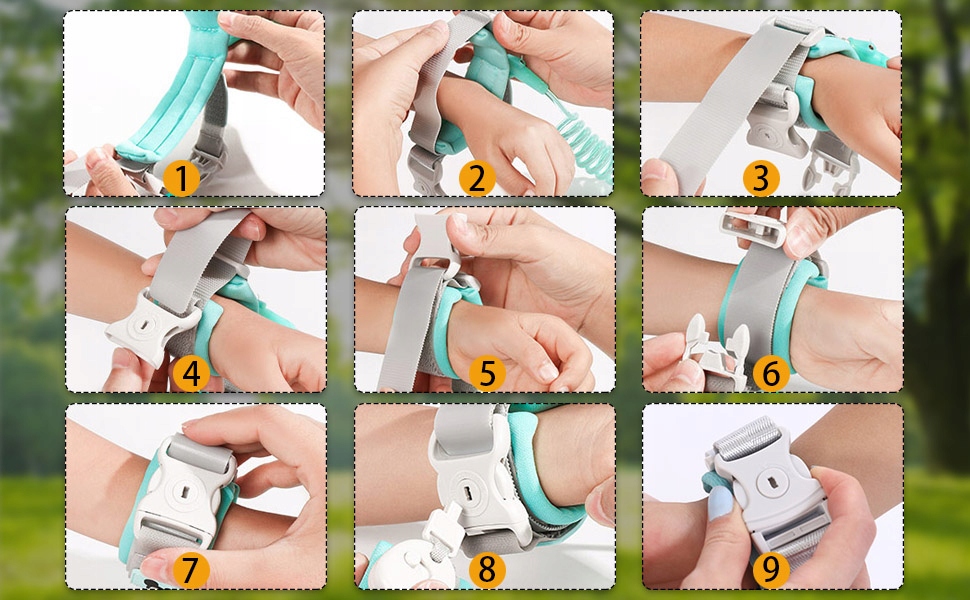 1
2
3
4
5
6
7
8
9