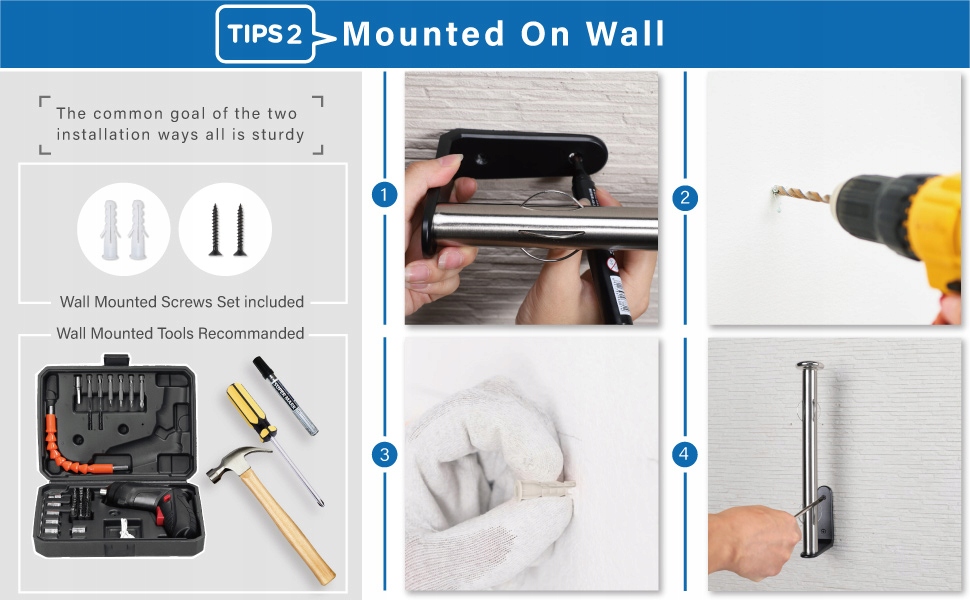 TIPS 2 Mounted On Wall

The common goal of the two installation ways all is sturdy

Wall Mounted Screws Set included

Wall Mounted Tools Recommanded

1

2

3

4