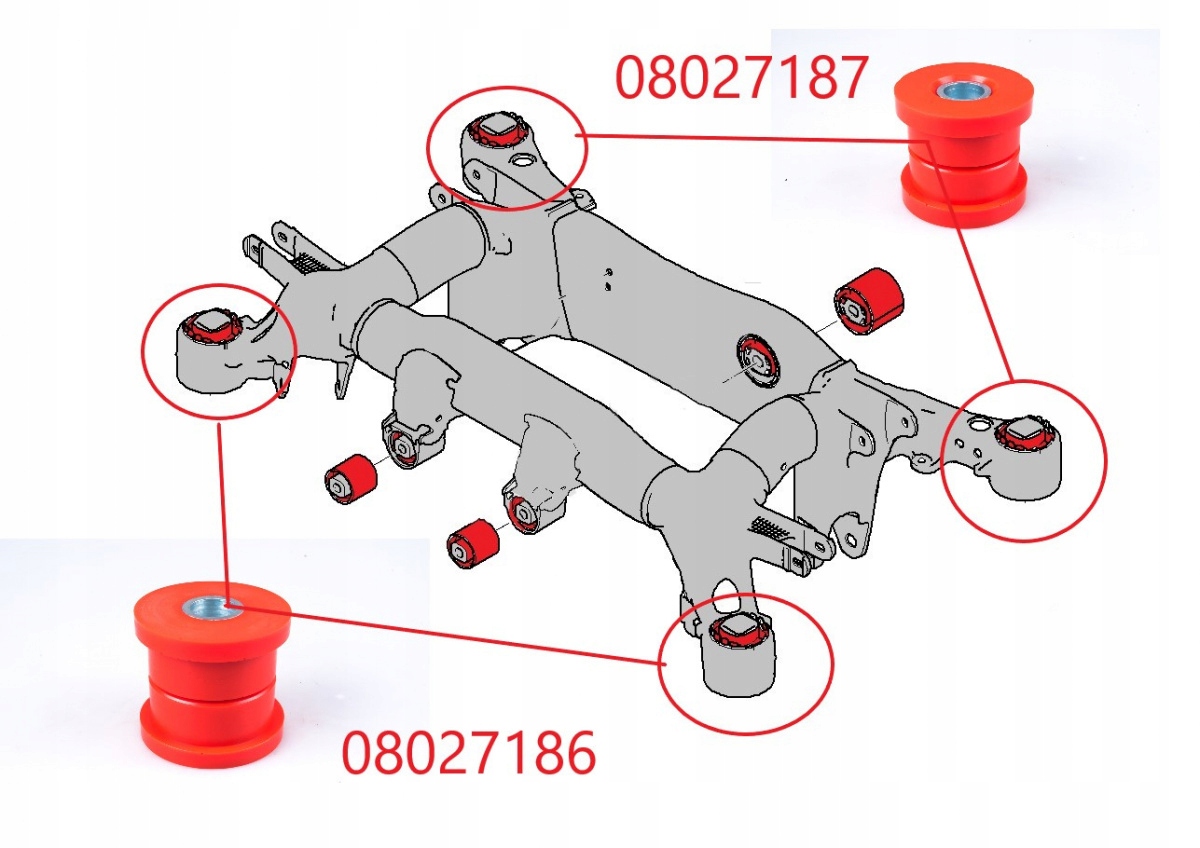 08027187

08027186