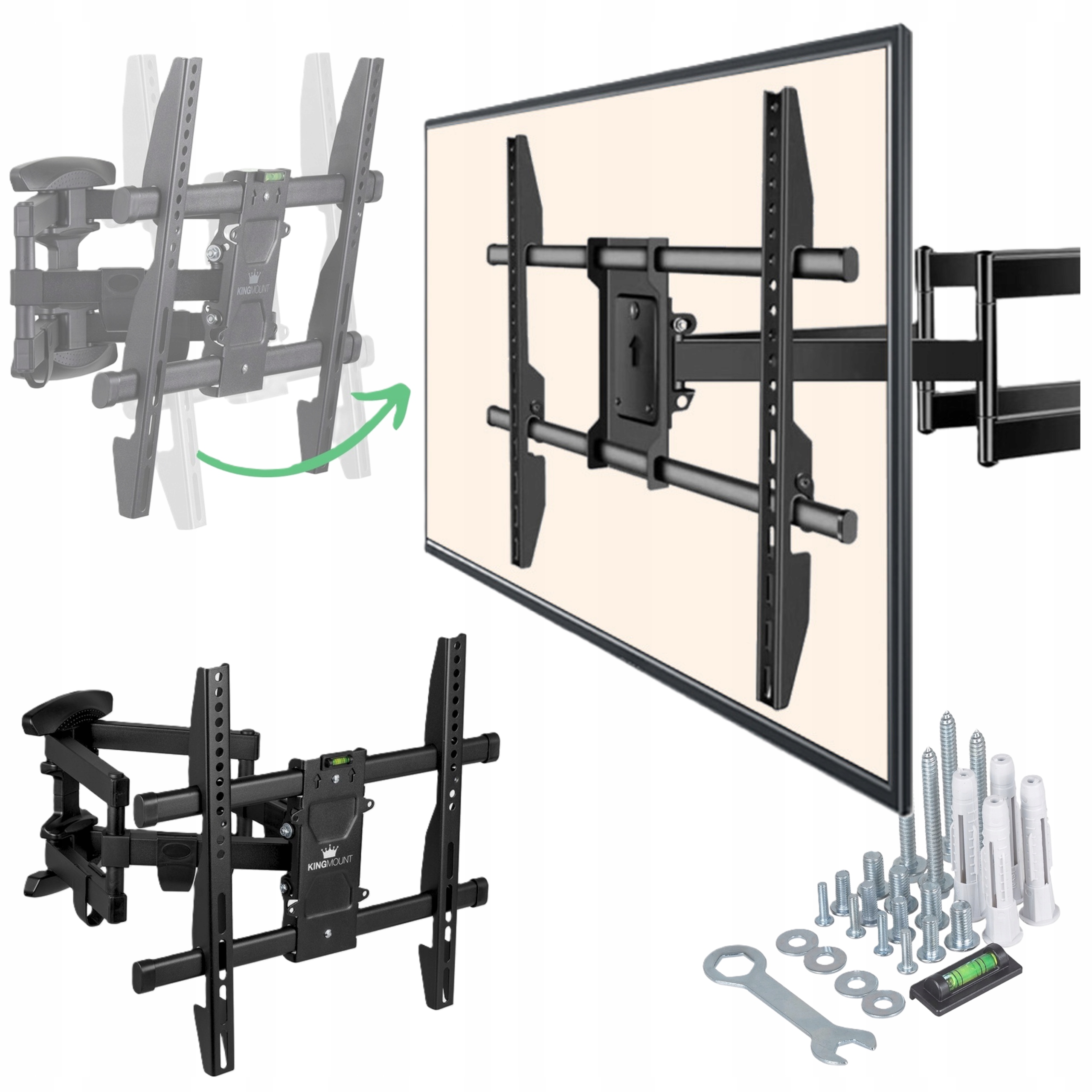 KINGMOUNT

KINGMOUNT