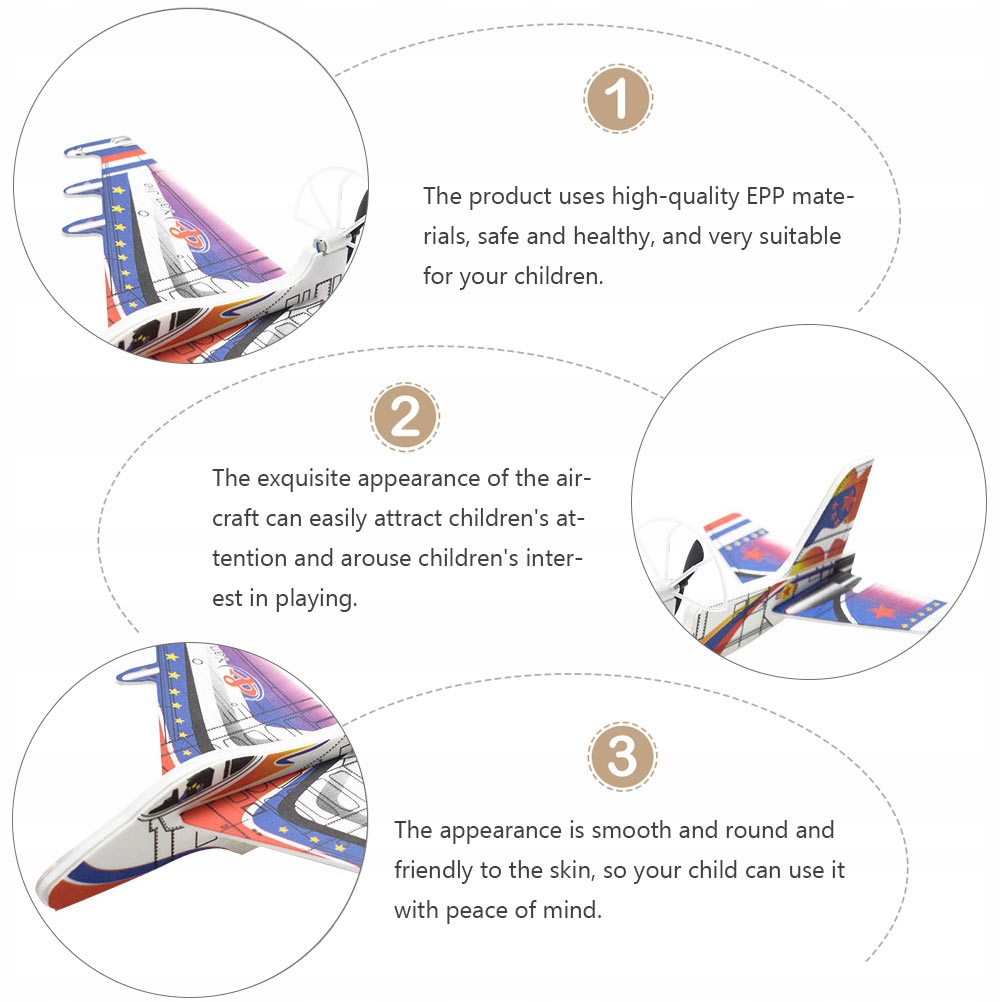 1

The product uses high-quality EPP materials, safe and healthy, and very suitable for your children.

2

The exquisite appearance of the aircraft can easily attract children's attention and arouse children's interest in playing.

3

The appearance is smooth and round and friendly to the skin, so your child can use it with peace of mind.