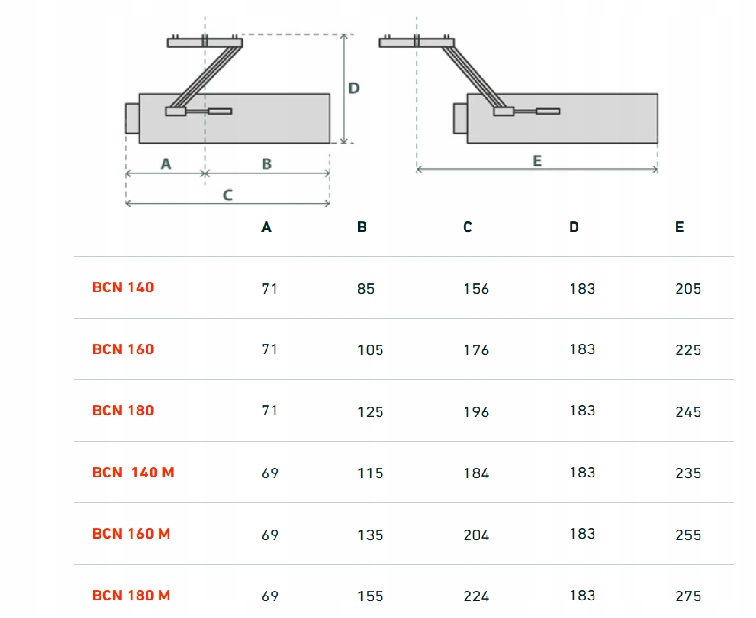 D

A B

C

E

| | A | B | C | D | E |
|---|---|---|---|---|---|
| BCN 140 | 71 | 85 | 156 | 183 | 205 |
| BCN 160 | 71 | 105 | 176 | 183 | 225 |
| BCN 180 | 71 | 125 | 196 | 183 | 245 |
| BCN 140 M | 69 | 115 | 184 | 183 | 235 |
| BCN 160 M | 69 | 135 | 204 | 183 | 255 |
| BCN 180 M | 69 | 155 | 224 | 183 | 275 |