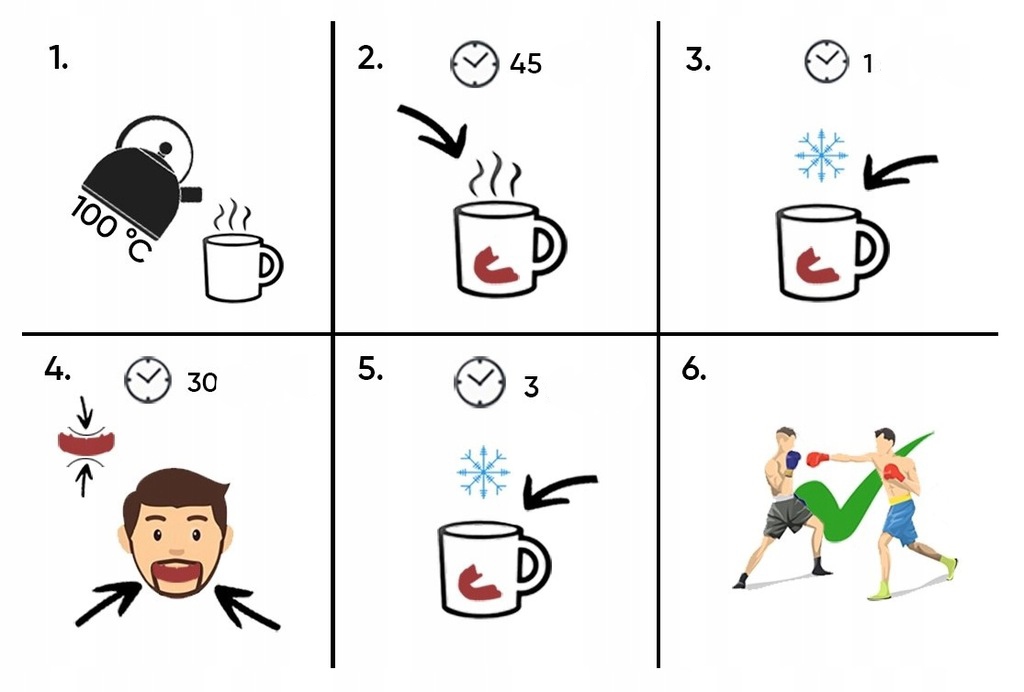 1.

100 °C

2. 45

3. 1

4. 30

5. 3

6.