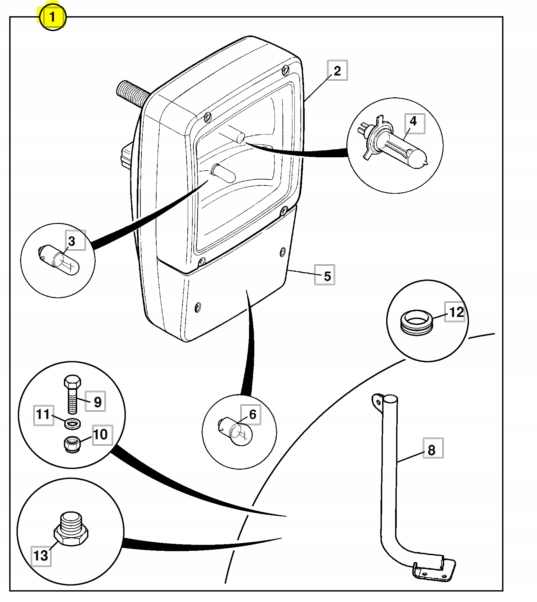 1
2
4
3
5
12
9
11
10
6
8
13