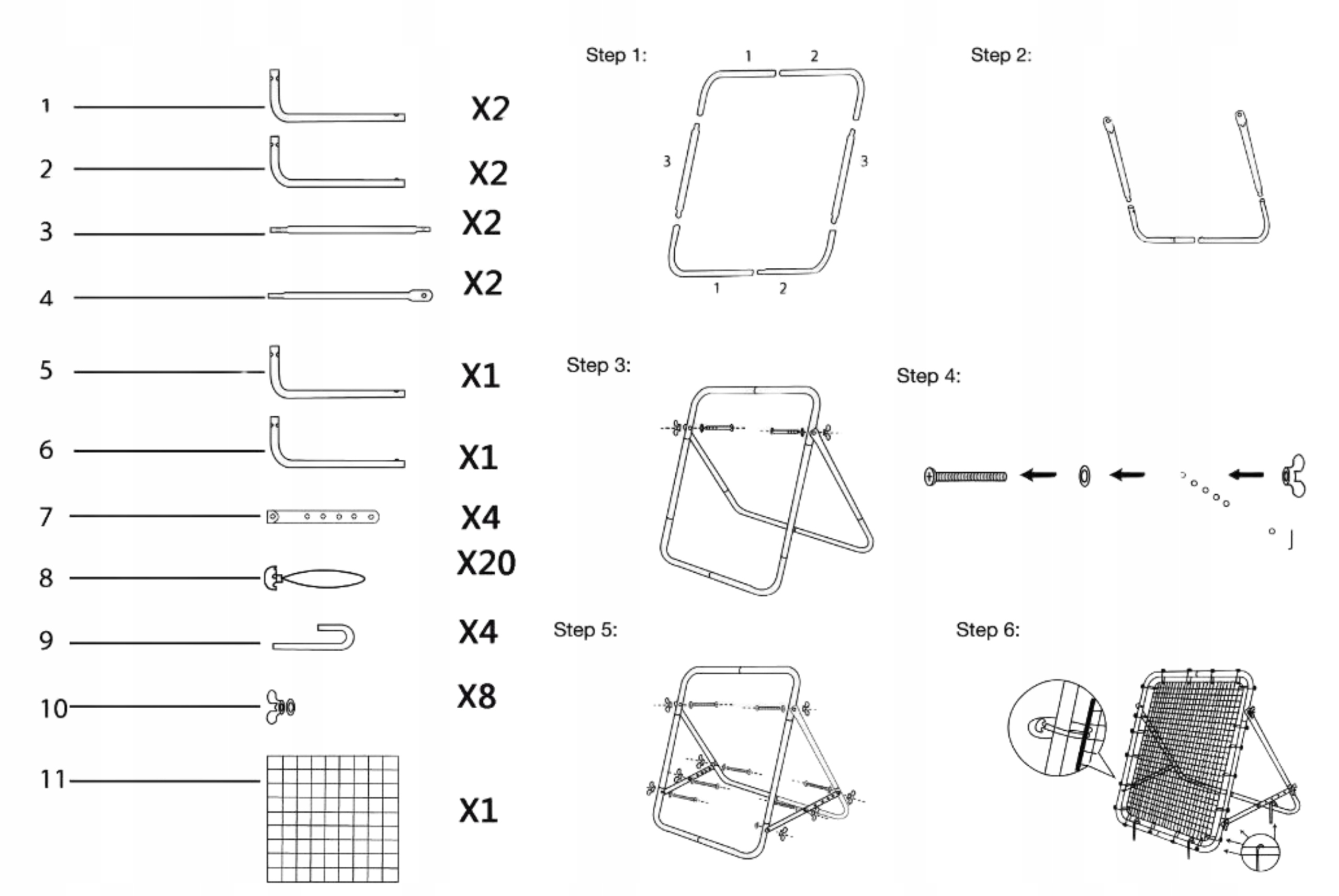 1 X2
2 X2
3 X2
4 X2
5 X1
6 X1
7 X4
8 X20
9 X4
10 X8
11 X1

Step 1:
1 2
3 3
1 2

Step 2:

Step 3:

Step 4:

Step 5:

Step 6: