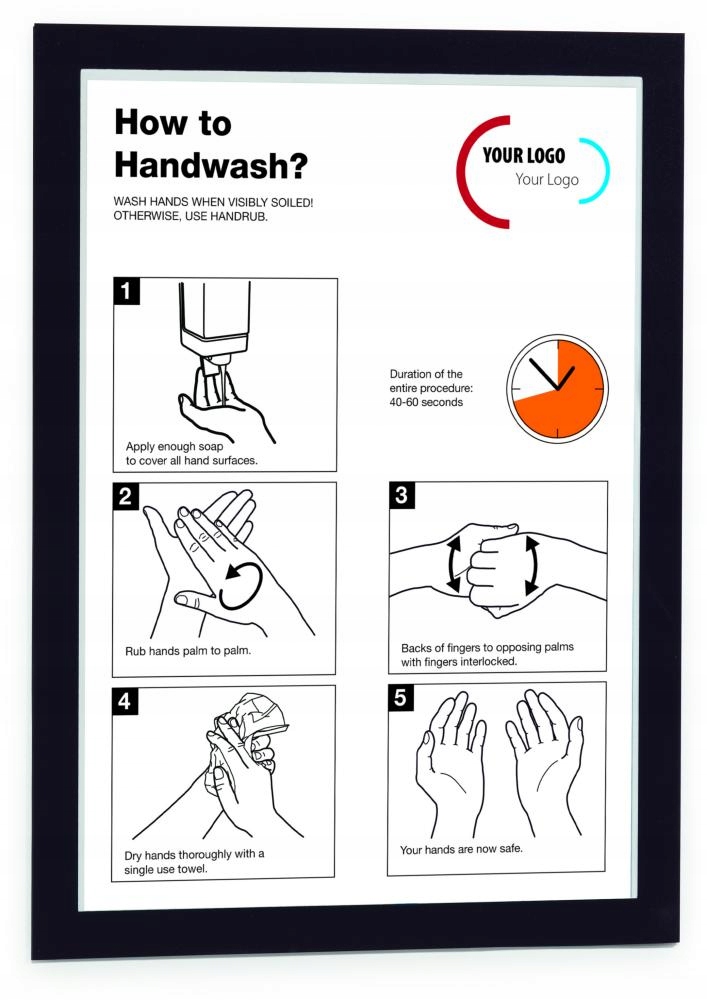 How to Handwash?

WASH HANDS WHEN VISIBLY SOILED! OTHERWISE, USE HANDRUB.

YOUR LOGO
Your Logo

1
Apply enough soap to cover all hand surfaces.

Duration of the entire procedure: 40-60 seconds

2
Rub hands palm to palm.

3
Backs of fingers to opposing palms with fingers interlocked.

4
Dry hands thoroughly with a single use towel.

5
Your hands are now safe.