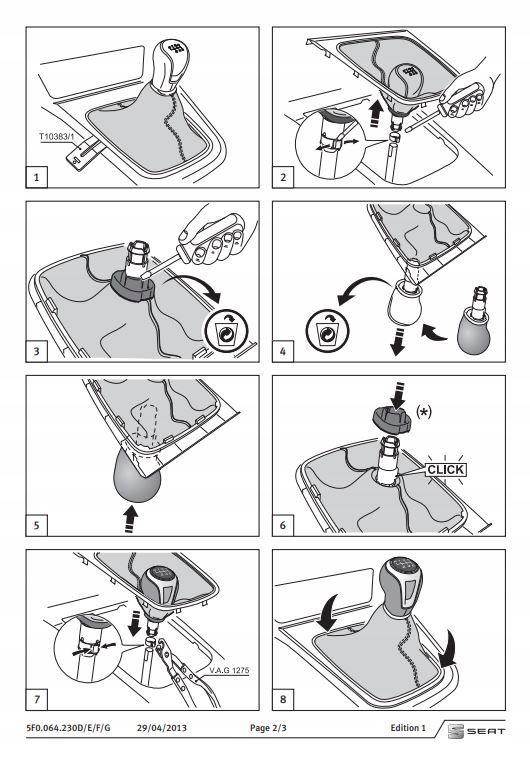 T10383/1

1

2

3

4

5

(*)

CLICK

6

V.A.G 1275

7

8

5F0.064.230D/E/F/G 29/04/2013 Page 2/3 Edition 1 SEAT