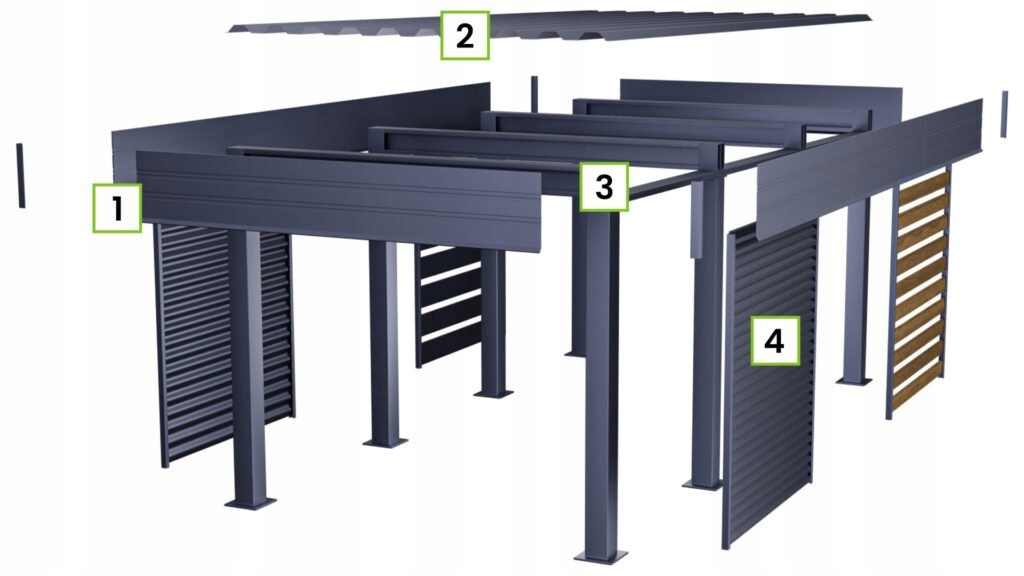 2
1
3
4