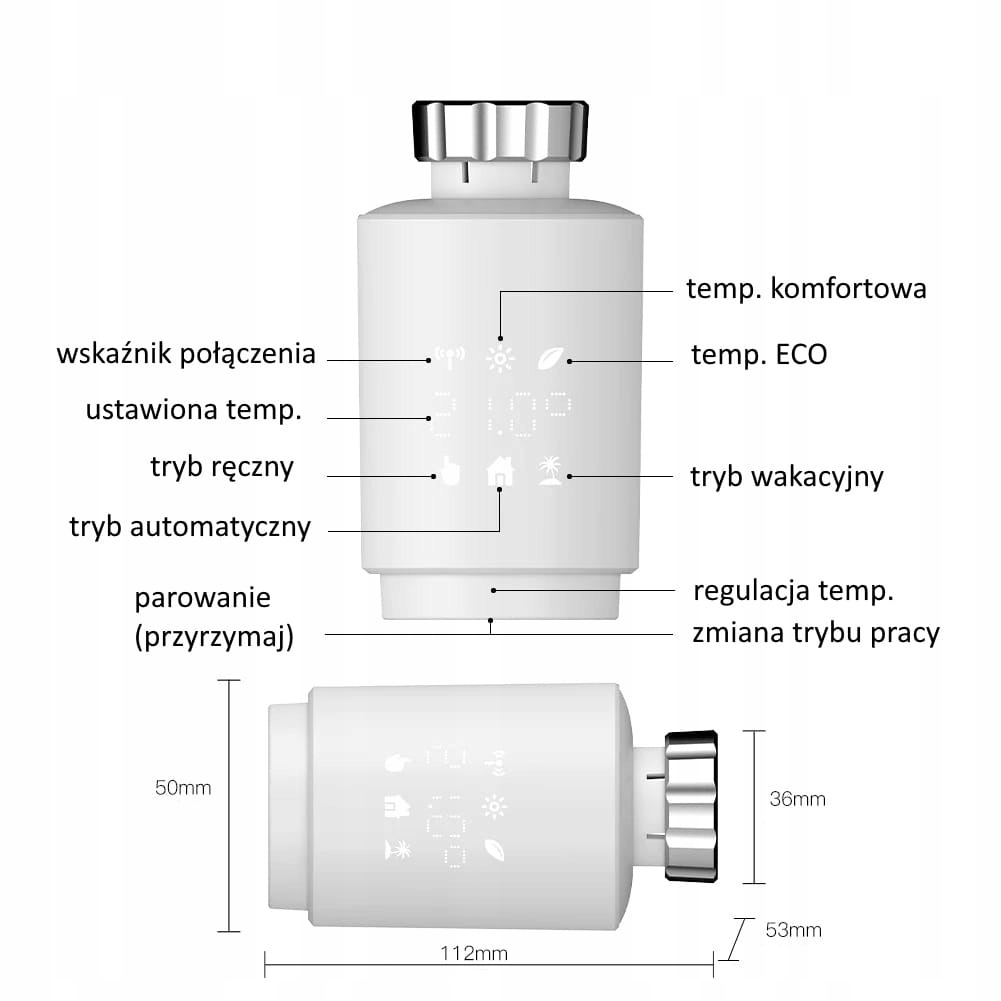 temp. komfortowa

wskaźnik połączenia

temp. ECO

ustawiona temp.

tryb ręczny

tryb wakacyjny

tryb automatyczny

parowanie (przyrzymaj)

regulacja temp.

zmiana trybu pracy

50mm

36mm

53mm

112mm