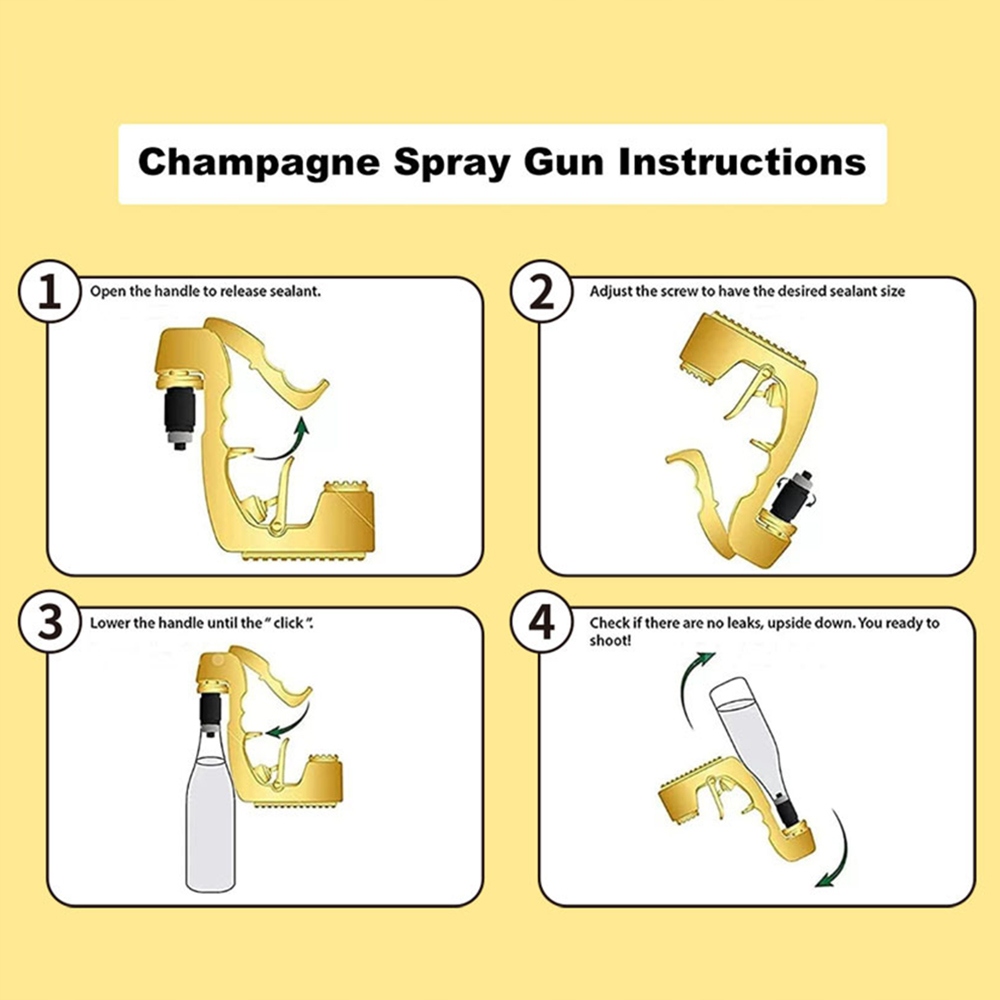 Champagne Spray Gun Instructions

1 Open the handle to release sealant.

2 Adjust the screw to have the desired sealant size

3 Lower the handle until the " click ".

4 Check if there are no leaks, upside down. You ready to shoot!