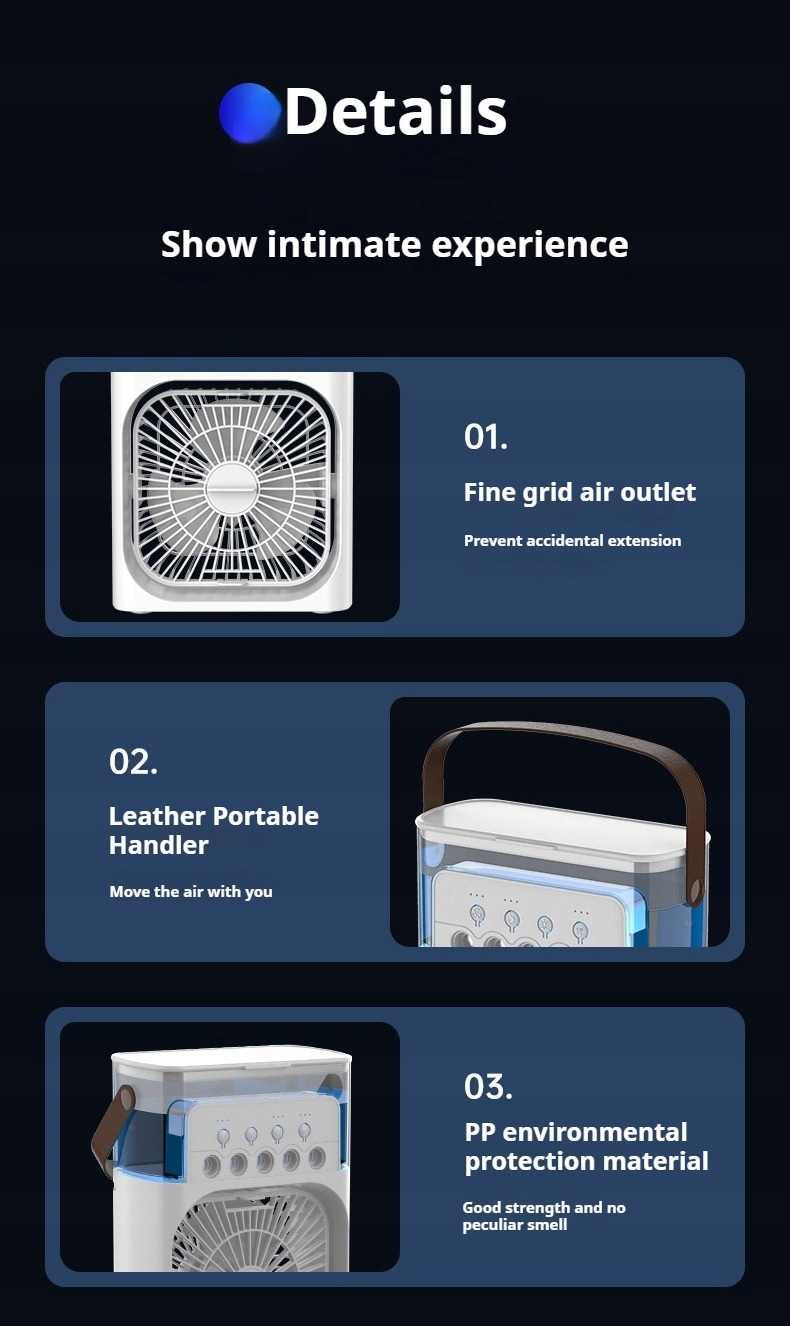 Details

Show intimate experience

01.

Fine grid air outlet

Prevent accidental extension

02.

Leather Portable Handler

Move the air with you

03.

PP environmental protection material

Good strength and no peculiar smell