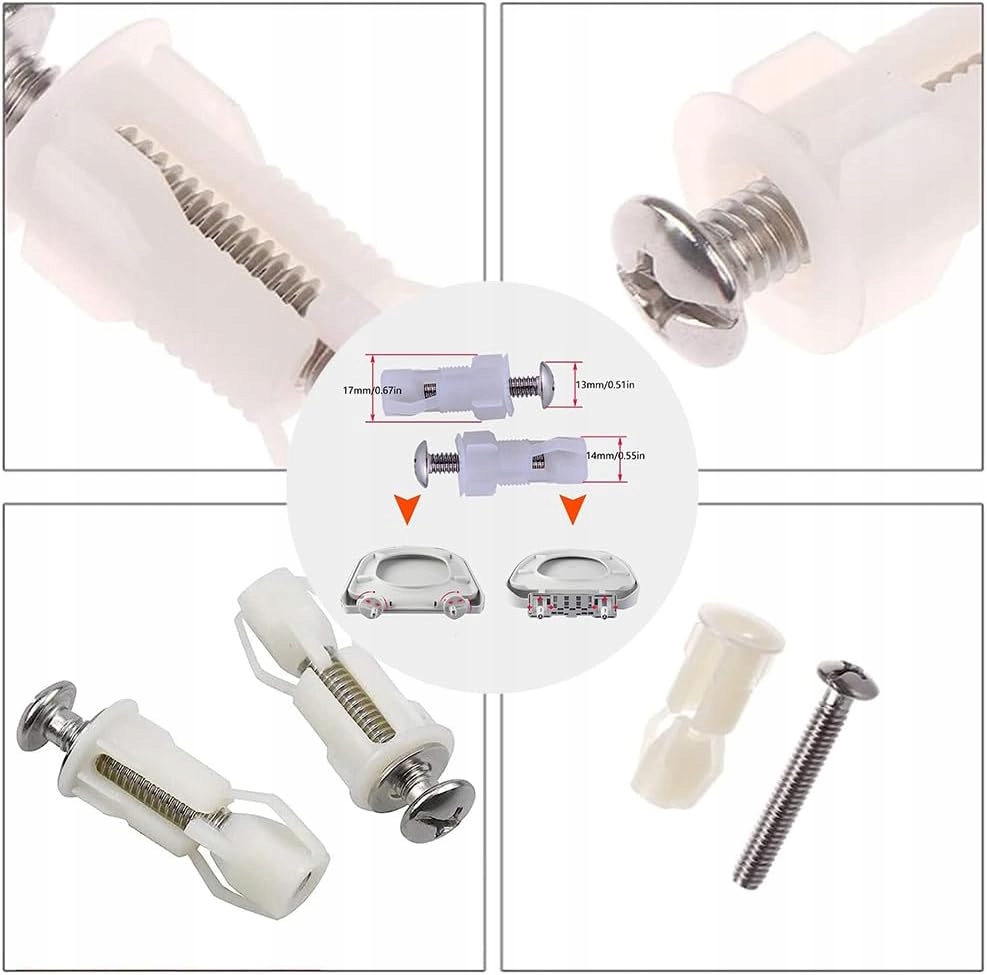 17mm/0.67in
13mm/0.51in
14mm/0.55in