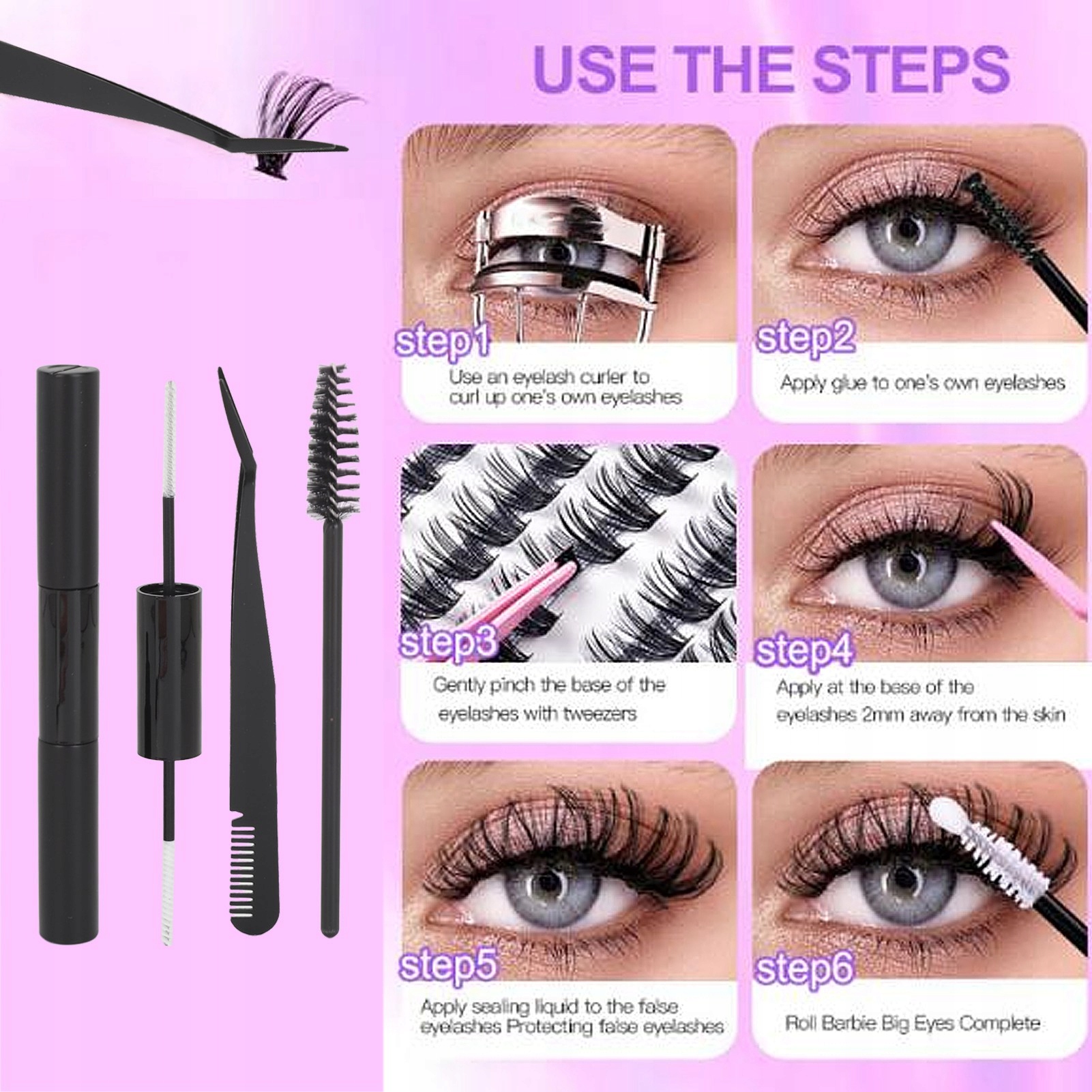 USE THE STEPS

step1
Use an eyelash curler to curl up one's own eyelashes

step2
Apply glue to one's own eyelashes

step3
Gently pinch the base of the eyelashes with tweezers

step4
Apply at the base of the eyelashes 2mm away from the skin

step5
Apply sealing liquid to the false eyelashes Protecting false eyelashes

step6
Roll Barbie Big Eyes Complete