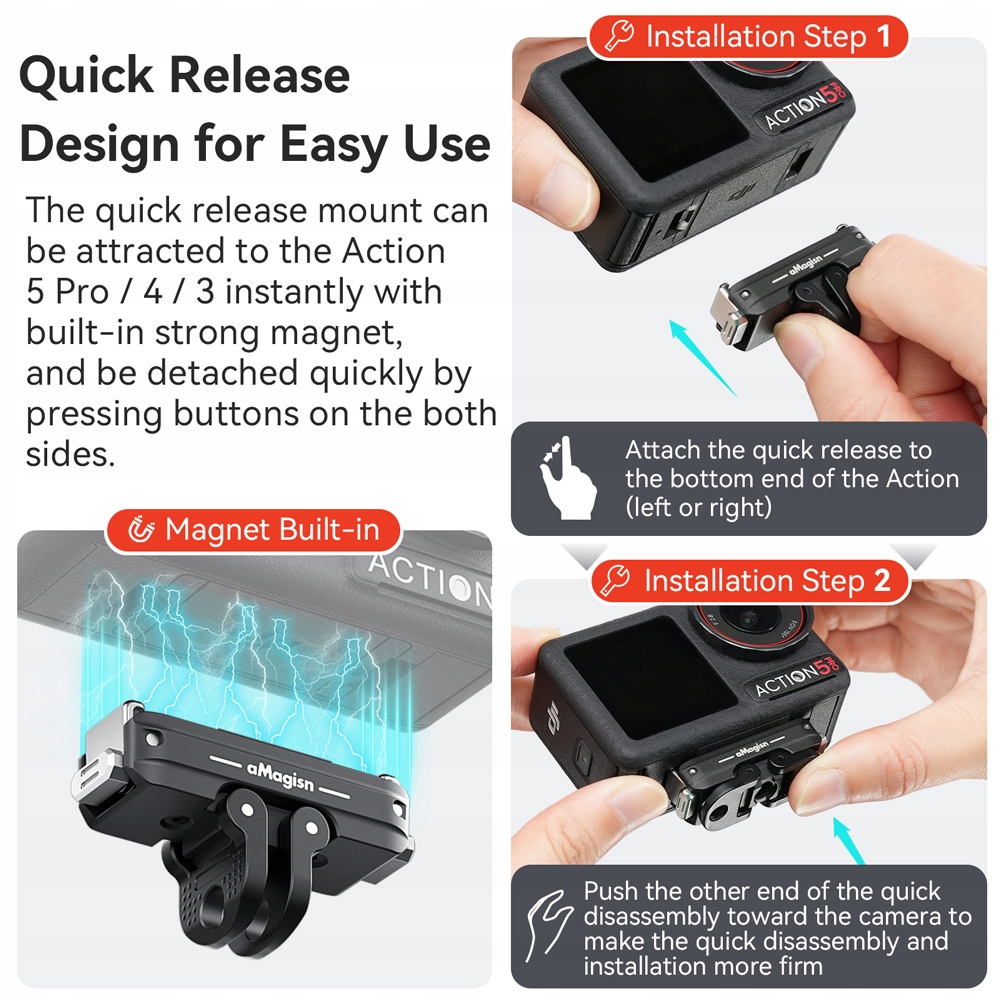 Quick Release Design for Easy Use

The quick release mount can be attracted to the Action 5 Pro / 4 / 3 instantly with built-in strong magnet, and be detached quickly by pressing buttons on the both sides.

Magnet Built-in

ACTION

aMagisn

Installation Step 1

ACTION 5 PRO

aMagisn

Attach the quick release to the bottom end of the Action (left or right)

Installation Step 2

ACTION 5 PRO

aMagisn

Push the other end of the quick disassembly toward the camera to make the quick disassembly and installation more firm