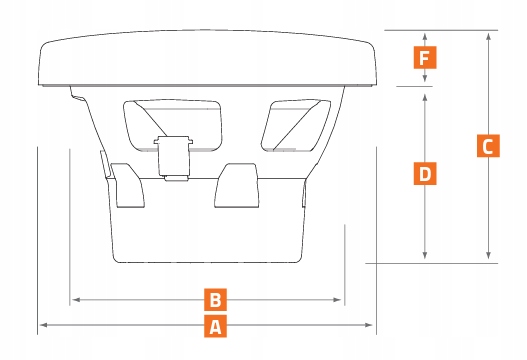 F
C
D
B
A