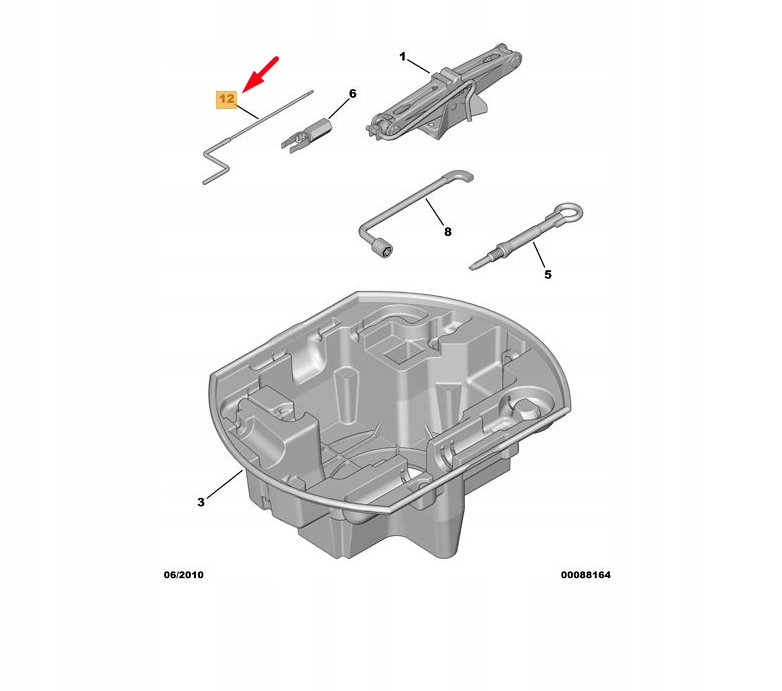 12
6
1
8
5
3
06/2010
00088164