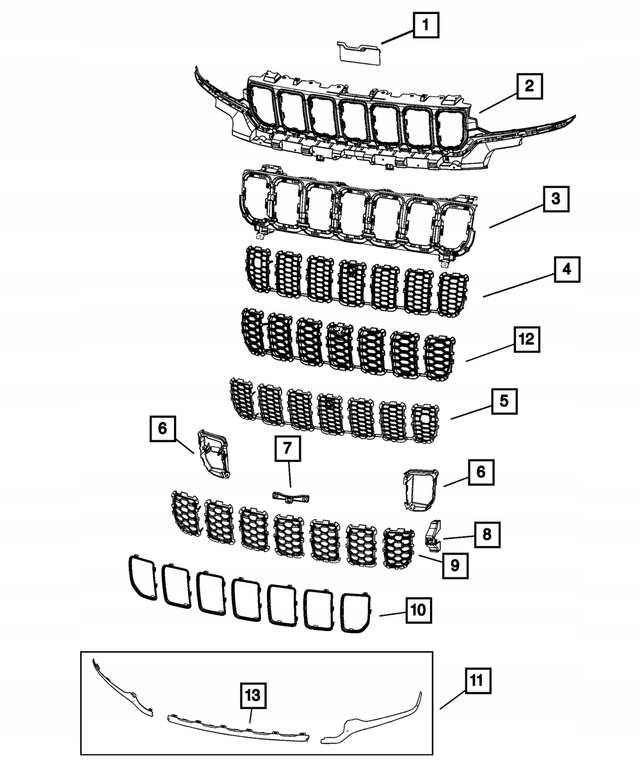 1
2
3
4
12
5
6
7
6
8
9
10
11
13