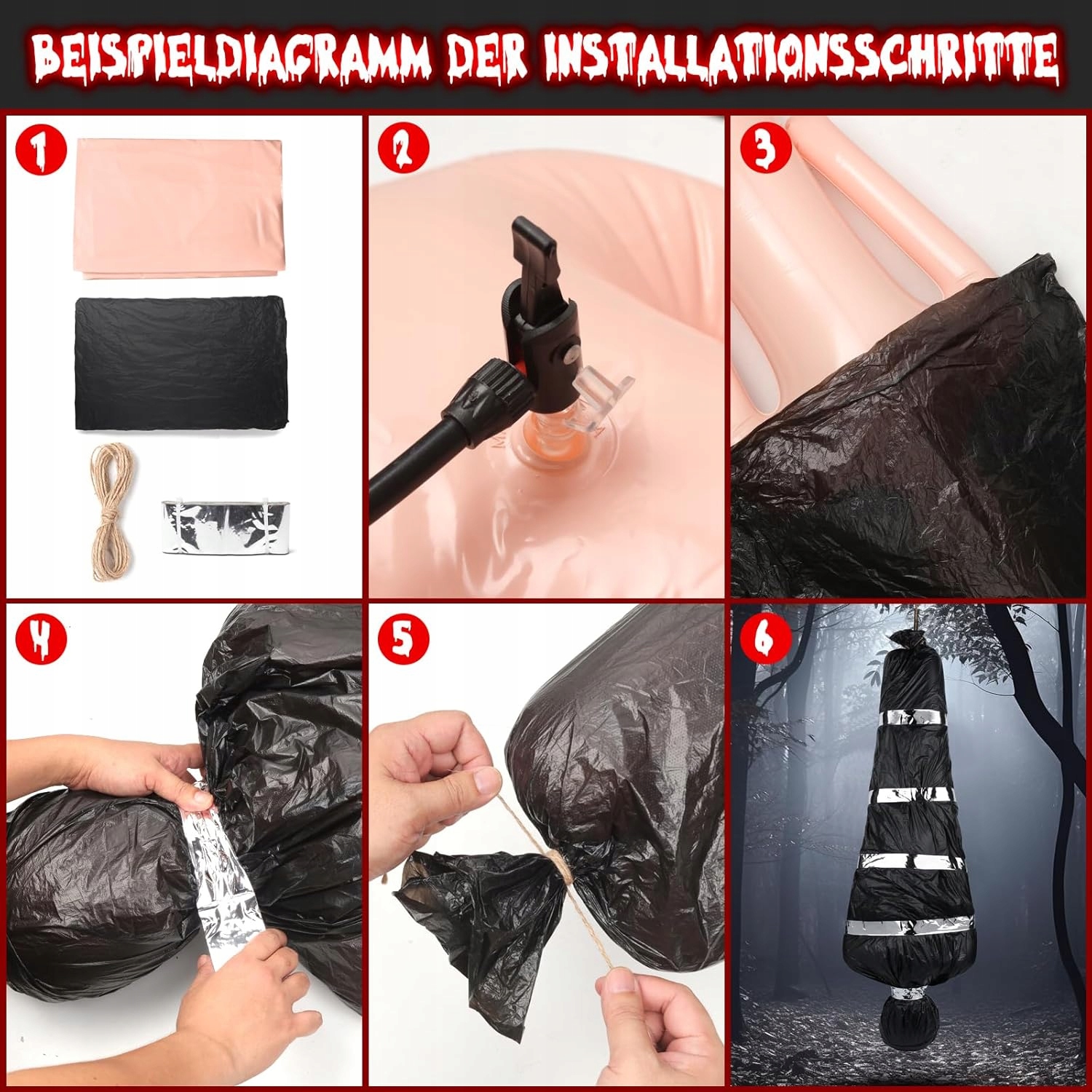 BEISPIELDIAGRAMM DER INSTALLATIONSSCHRITTE

1

2

3

4

5

6