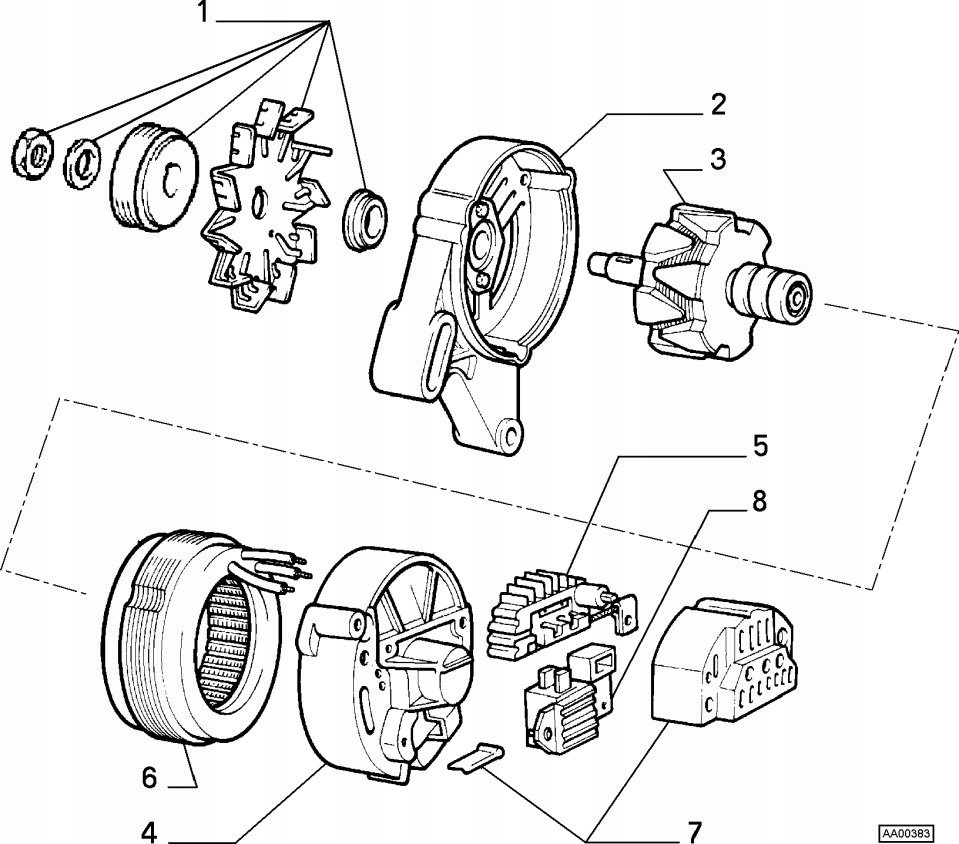 1
2
3
5
8
6
4
7
AA00383