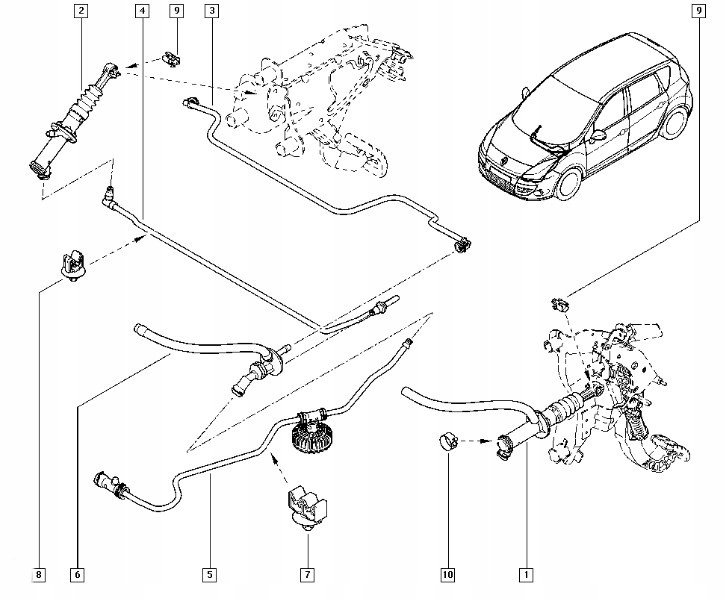 2
4
9
3
9
8
6
5
7
10
1