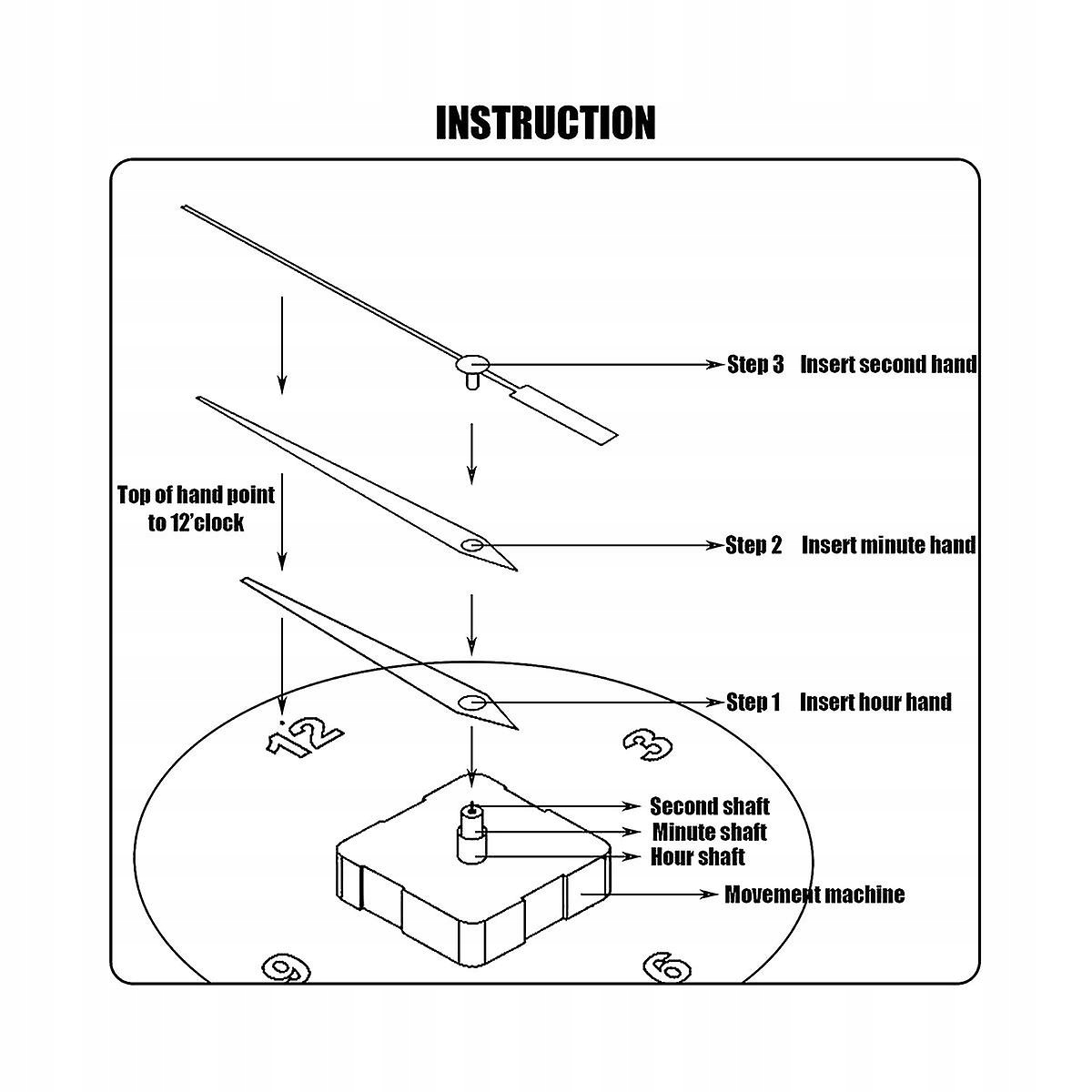 INSTRUCTION

Step 3 Insert second hand

Top of hand point to 12'clock

Step 2 Insert minute hand

Step 1 Insert hour hand

12

3

Second shaft

Minute shaft

Hour shaft

Movement machine

9

6