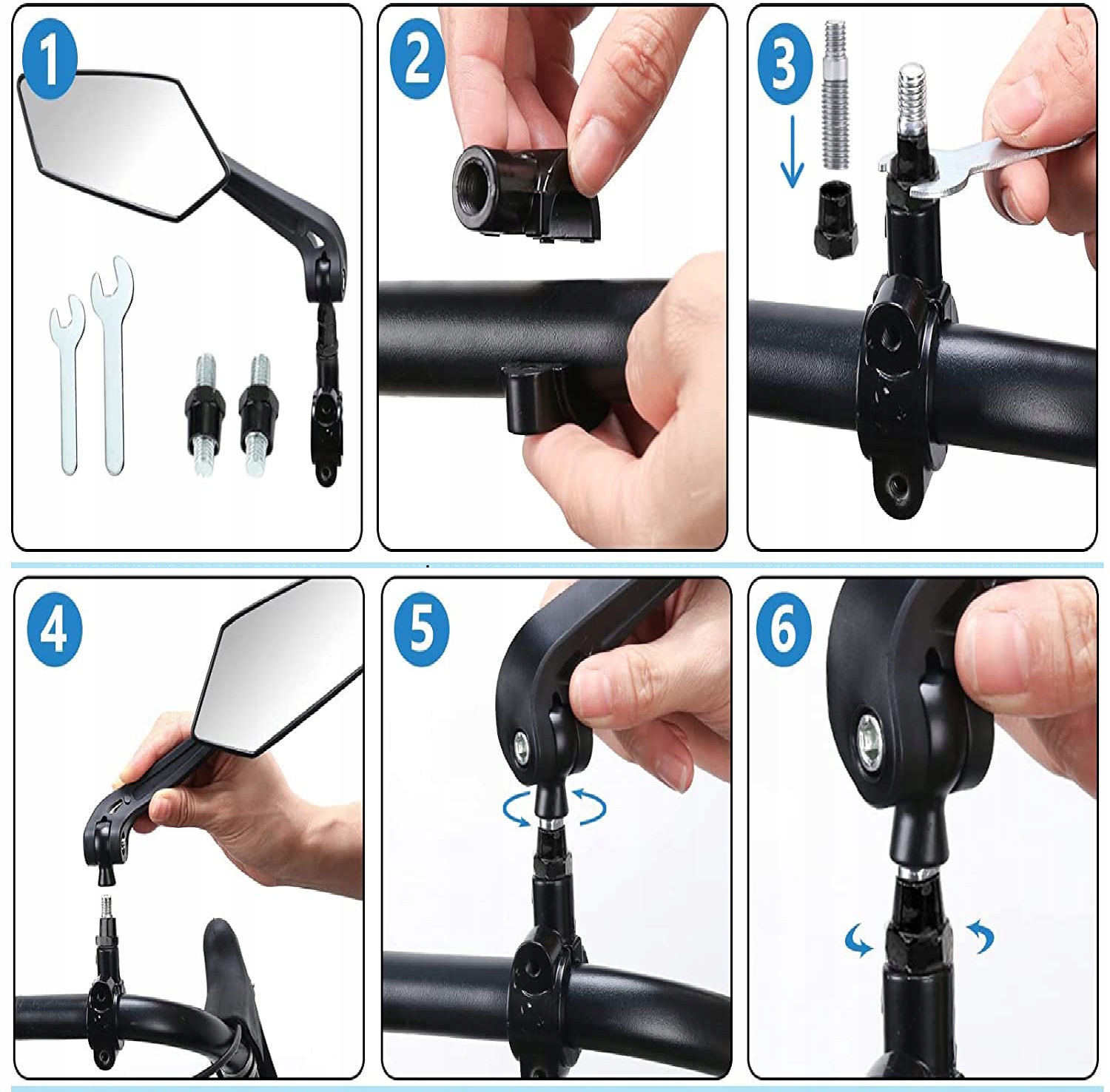 1
2
3
4
5
6