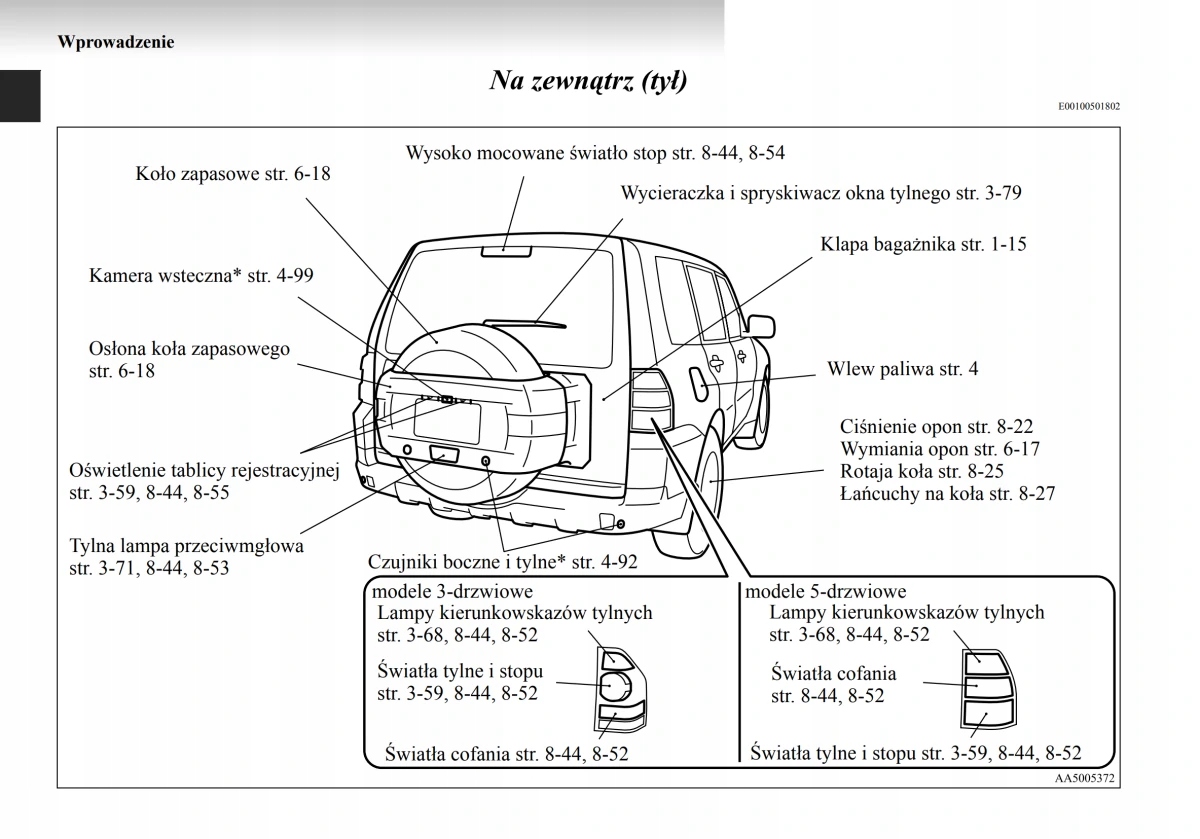 Wprowadzenie

Na zewnątrz (tył)

E00100501802

Wysoko mocowane światło stop str. 8-44, 8-54

Koło zapasowe str. 6-18

Wycieraczka i spryskiwacz okna tylnego str. 3-79

Klapa bagażnika str. 1-15

Kamera wsteczna* str. 4-99

Osłona koła zapasowego str. 6-18

Wlew paliwa str. 4

Ciśnienie opon str. 8-22
Wymiania opon str. 6-17
Rotaja koła str. 8-25
Łańcuchy na koła str. 8-27

Oświetlenie tablicy rejestracyjnej str. 3-59, 8-44, 8-55

Tylna lampa przeciwmgłowa str. 3-71, 8-44, 8-53

Czujniki boczne i tylne* str. 4-92

modele 3-drzwiowe
Lampy kierunkowskazów tylnych str. 3-68, 8-44, 8-52
Światła tylne i stopu str. 3-59, 8-44, 8-52
Światła cofania str. 8-44, 8-52

modele 5-drzwiowe
Lampy kierunkowskazów tylnych str. 3-68, 8-44, 8-52
Światła cofania str. 8-44, 8-52
Światła tylne i stopu str. 3-59, 8-44, 8-52

AA5005372