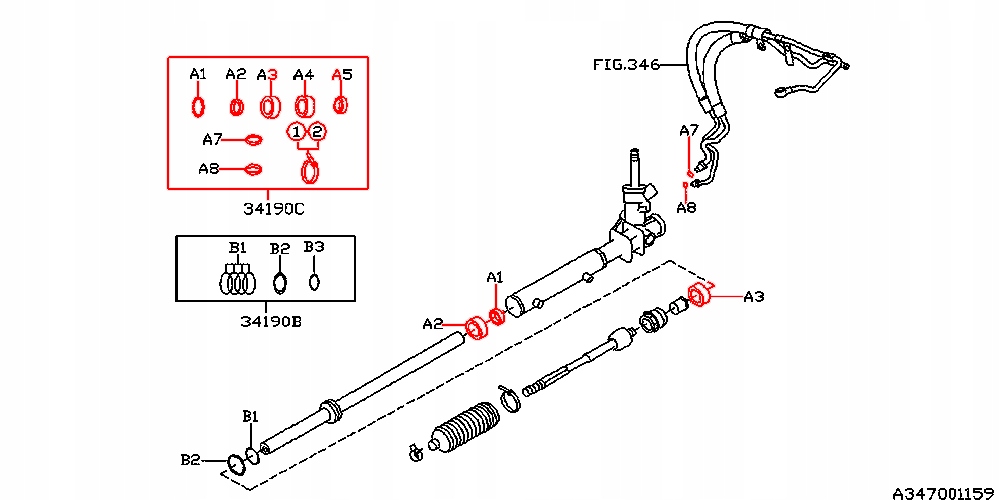 A1 A2 A3 A4 A5
A7
1 2
A8
34190C
B1 B2 B3
34190B
FIG.346
A7
A8
A1
A2
A3
B1
B2
A347001159