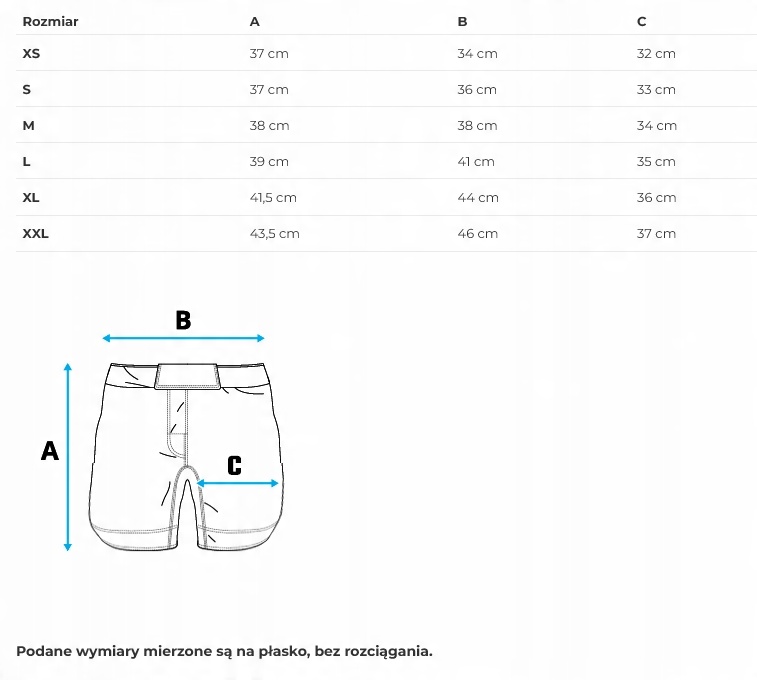 | Rozmiar | A | B | C |
|---|---|---|---|
| XS | 37 cm | 34 cm | 32 cm |
| S | 37 cm | 36 cm | 33 cm |
| M | 38 cm | 38 cm | 34 cm |
| L | 39 cm | 41 cm | 35 cm |
| XL | 41,5 cm | 44 cm | 36 cm |
| XXL | 43,5 cm | 46 cm | 37 cm |

B

A

C

Podane wymiary mierzone są na płasko, bez rozciągania.