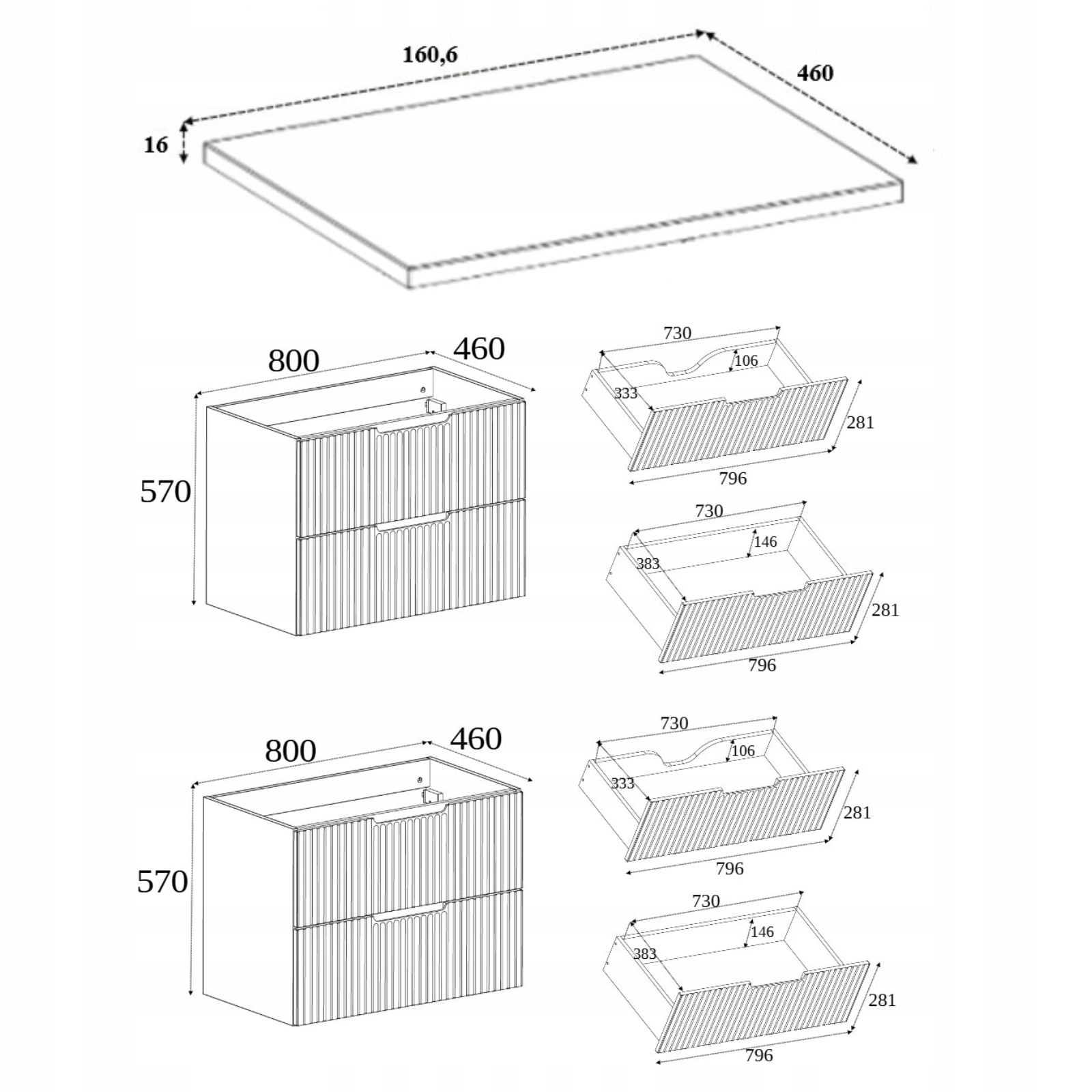 160,6
460
16

800
460
570

730
106
333
281
796

730
146
383
281
796

800
460
570

730
106
333
281
796

730
146
383
281
796