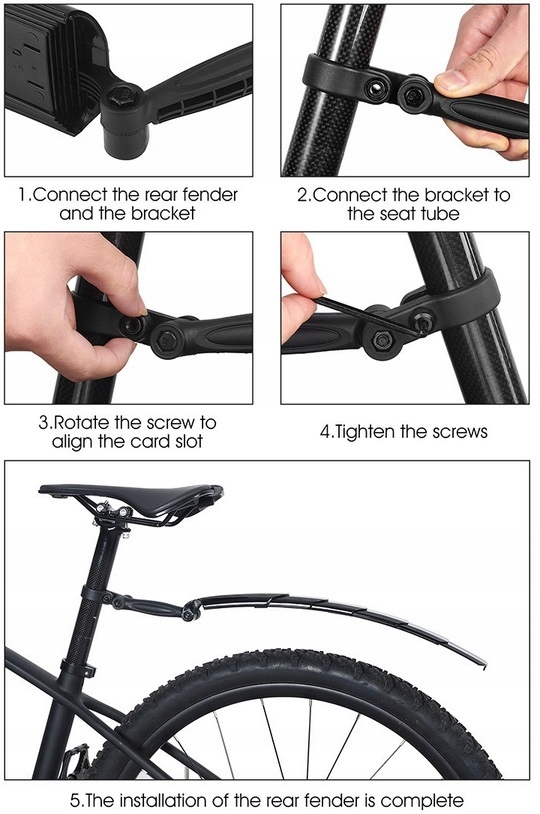 1.Connect the rear fender and the bracket

2.Connect the bracket to the seat tube

3.Rotate the screw to align the card slot

4.Tighten the screws

5.The installation of the rear fender is complete