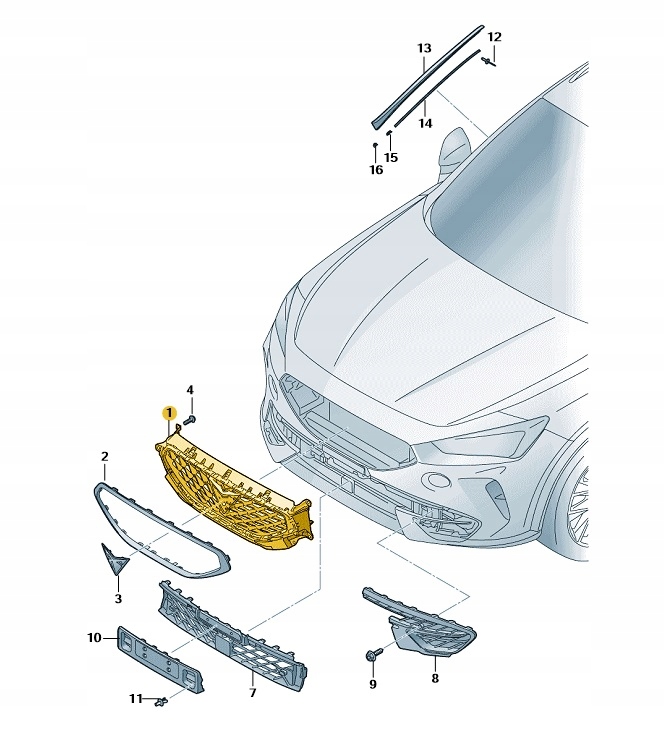 13
12
14
15
16
4
1
2
3
10
11
7
9
8